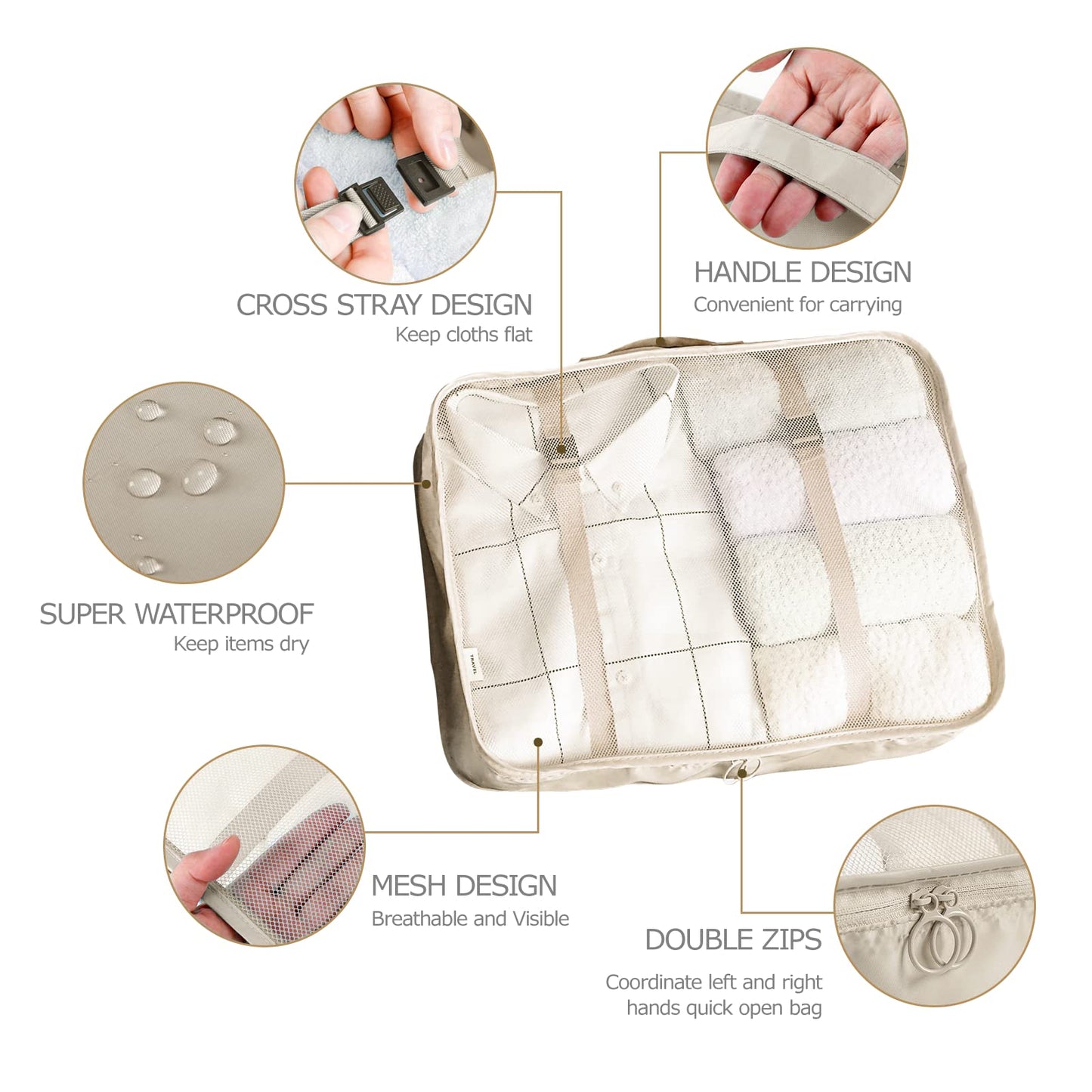 CROSS STRAY DESIGN
Keep cloths flat

HANDLE DESIGN
Convenient for carrying

SUPER WATERPROOF
Keep items dry

TRAVEL

MESH DESIGN
Breathable and Visible

DOUBLE ZIPS
Coordinate left and right hands quick open bag