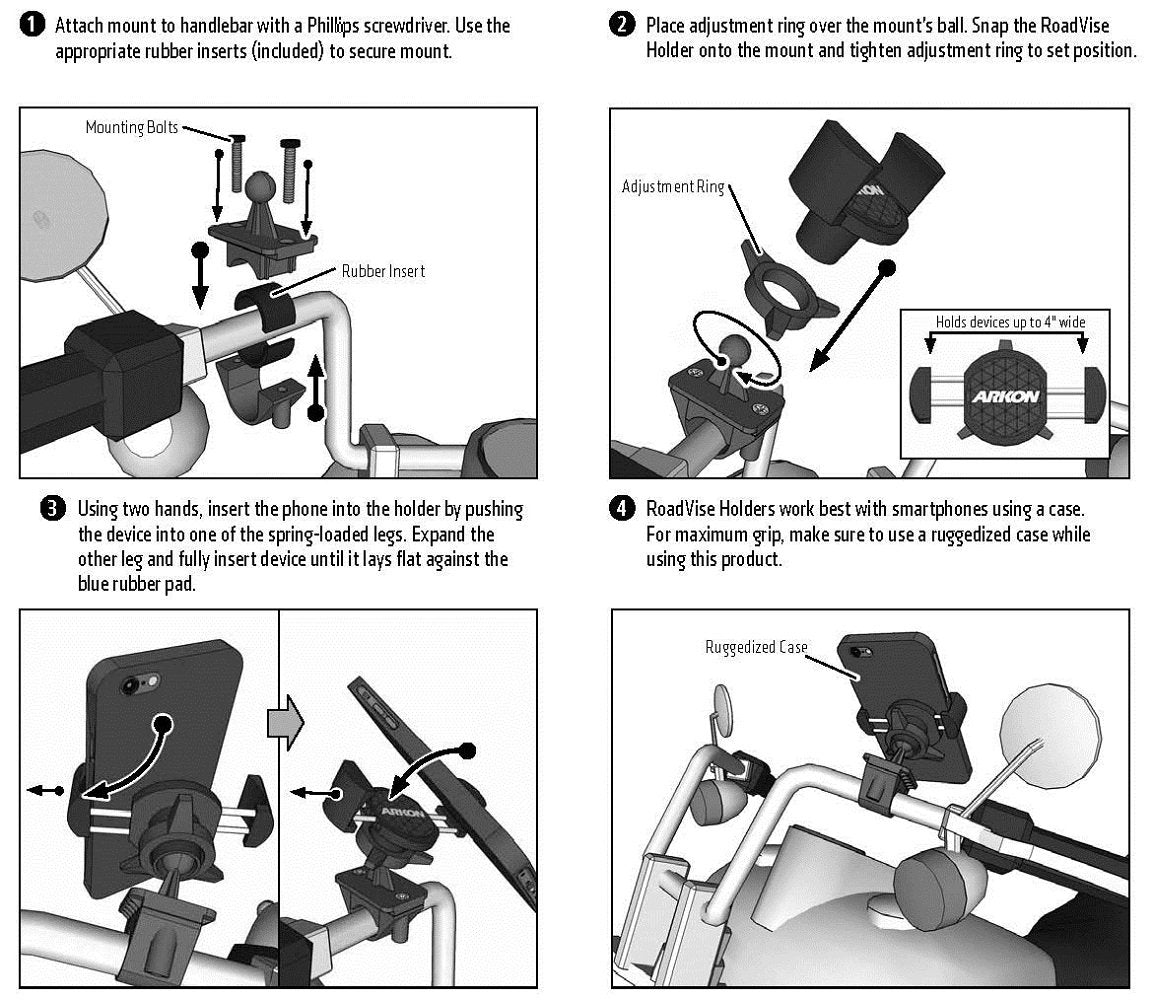 1 Attach mount to handlebar with a Phillips screwdriver. Use the appropriate rubber inserts (included) to secure mount.

Mounting Bolts

Rubber Insert

2 Place adjustment ring over the mount's ball. Snap the RoadVise Holder onto the mount and tighten adjustment ring to set position.

Adjustment Ring

ARKON

Holds devices up to 4" wide

ARKON

3 Using two hands, insert the phone into the holder by pushing the device into one of the spring-loaded legs. Expand the other leg and fully insert device until it lays flat against the blue rubber pad.

ARKON

4 RoadVise Holders work best with smartphones using a case. For maximum grip, make sure to use a ruggedized case while using this product.

Ruggedized Case