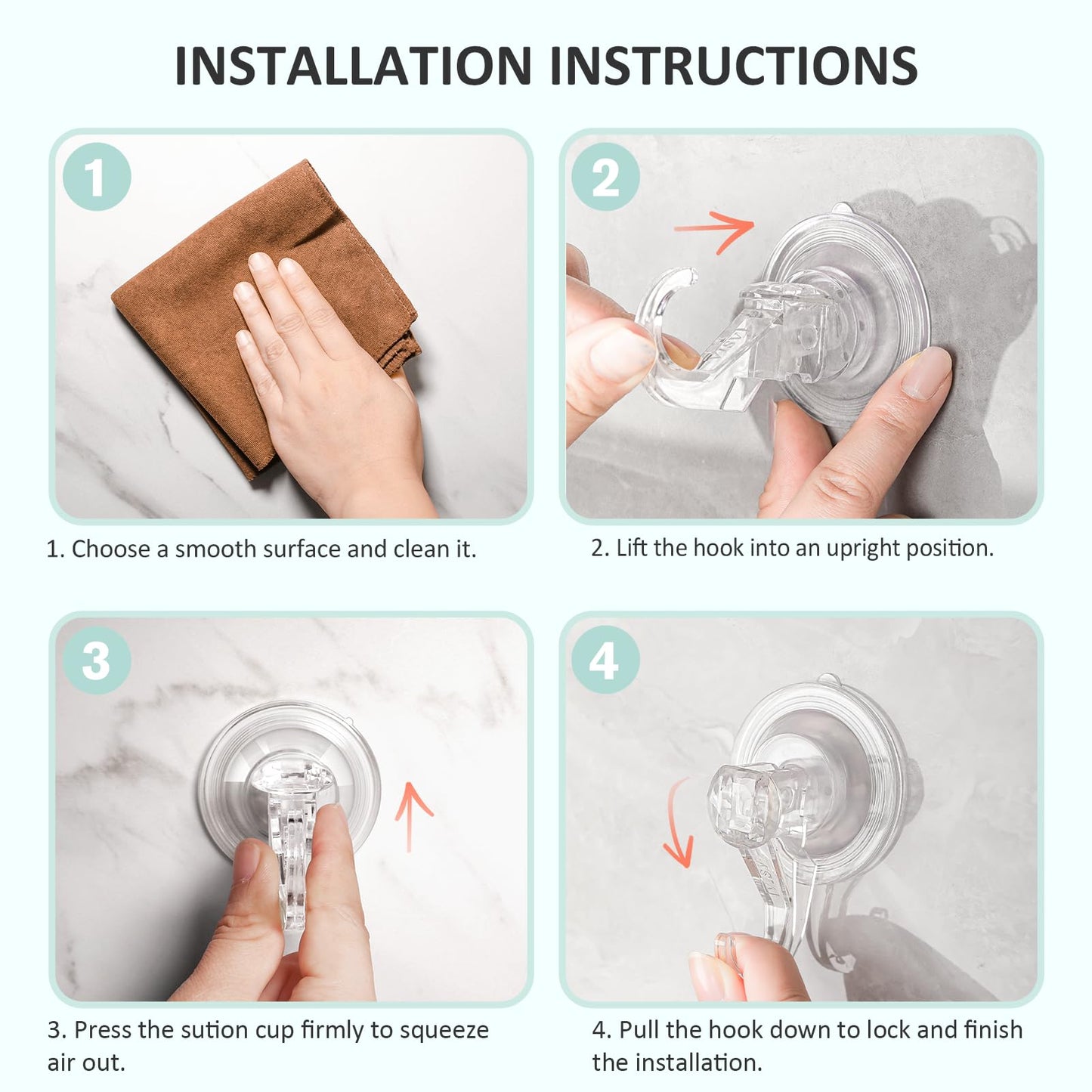 INSTALLATION INSTRUCTIONS

1

1. Choose a smooth surface and clean it.

2

2. Lift the hook into an upright position.

3

3. Press the sution cup firmly to squeeze air out.

4

4. Pull the hook down to lock and finish the installation.