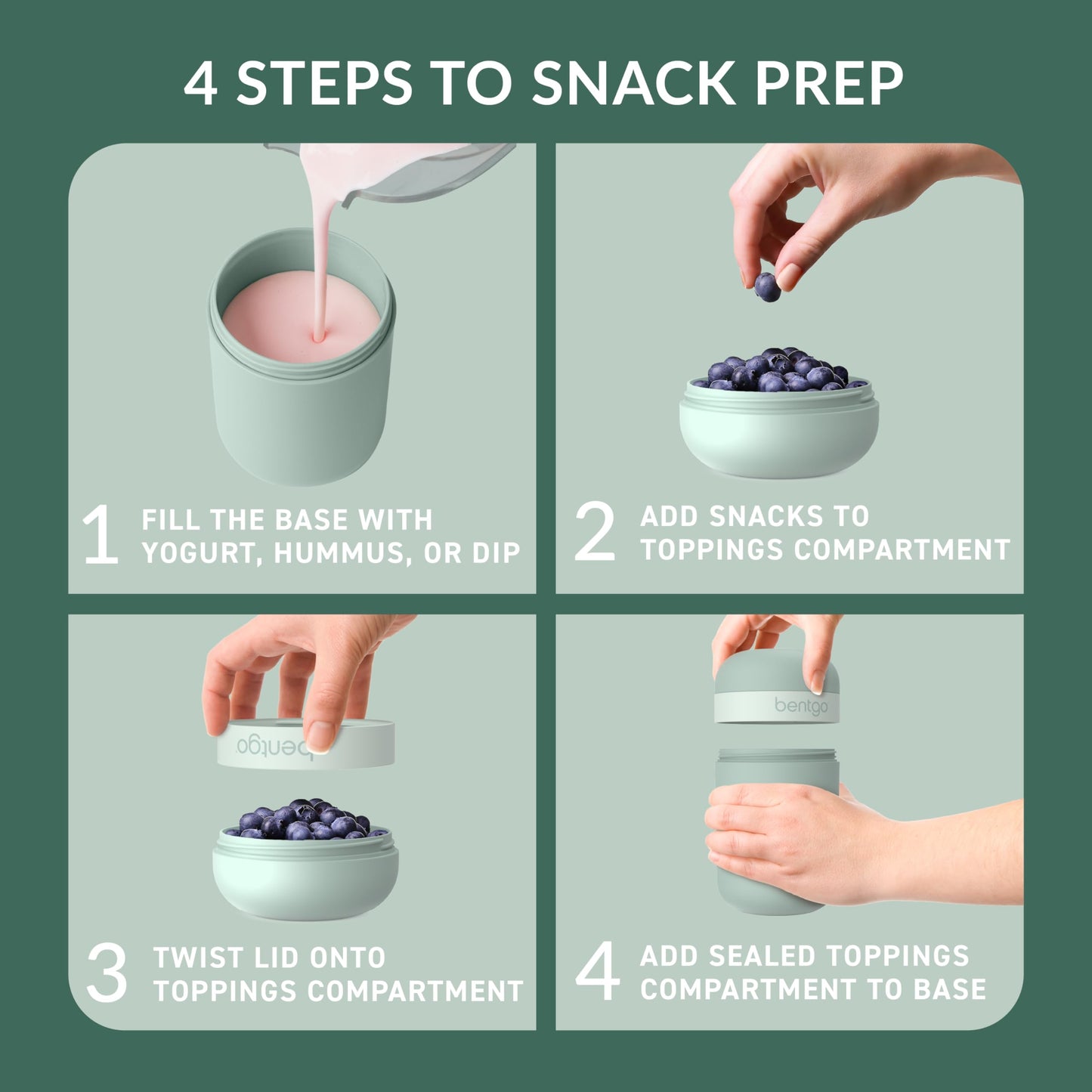 4 STEPS TO SNACK PREP

1 FILL THE BASE WITH YOGURT, HUMMUS, OR DIP

2 ADD SNACKS TO TOPPINGS COMPARTMENT

bentgo

3 TWIST LID ONTO TOPPINGS COMPARTMENT

bentgo

4 ADD SEALED TOPPINGS COMPARTMENT TO BASE