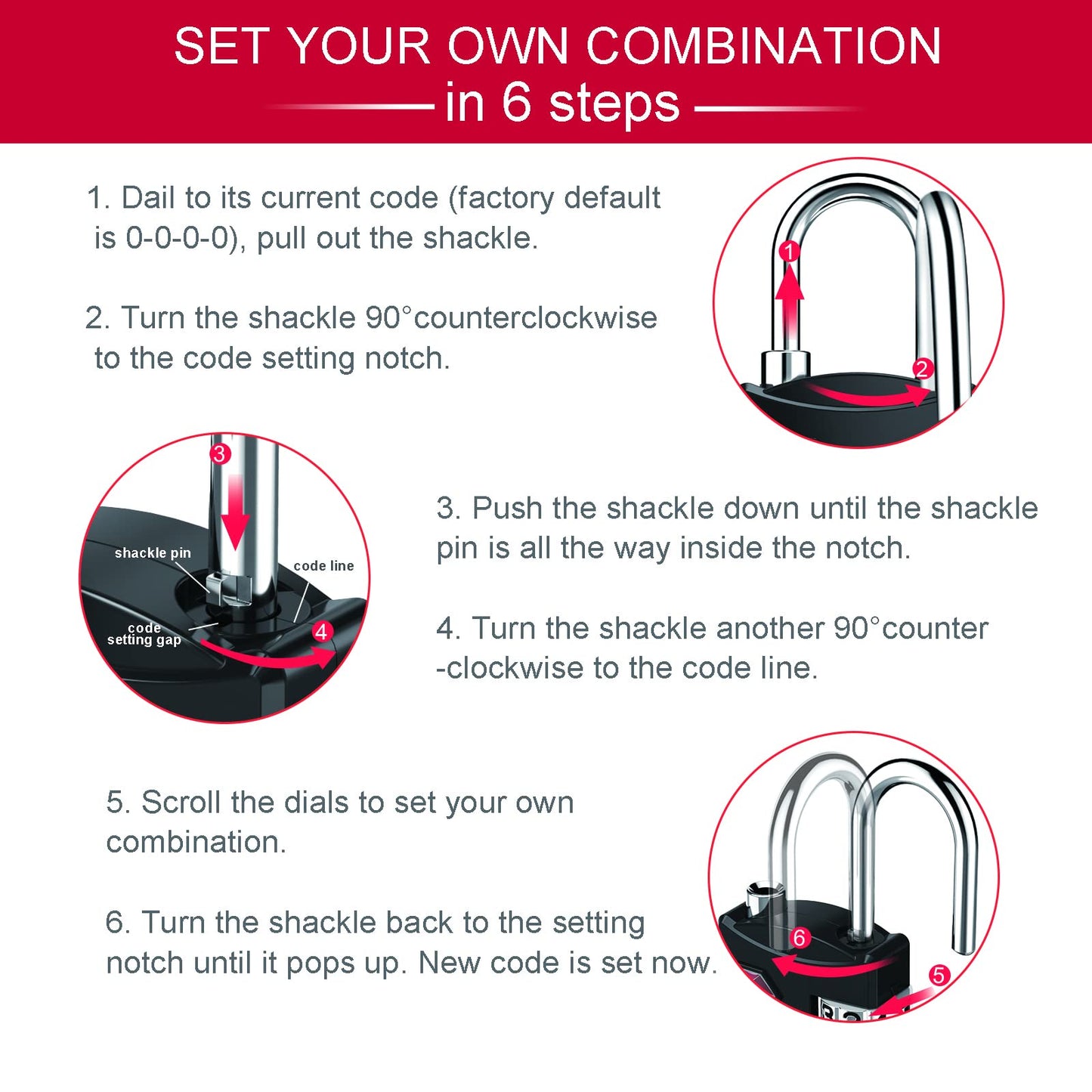 SET YOUR OWN COMBINATION
in 6 steps

1. Dail to its current code (factory default is 0-0-0-0), pull out the shackle.

2. Turn the shackle 90°counterclockwise to the code setting notch.

1

2

3

shackle pin

code line

code setting gap

4

3. Push the shackle down until the shackle pin is all the way inside the notch.

4. Turn the shackle another 90°counter -clockwise to the code line.

5. Scroll the dials to set your own combination.

6. Turn the shackle back to the setting notch until it pops up. New code is set now.

6

5