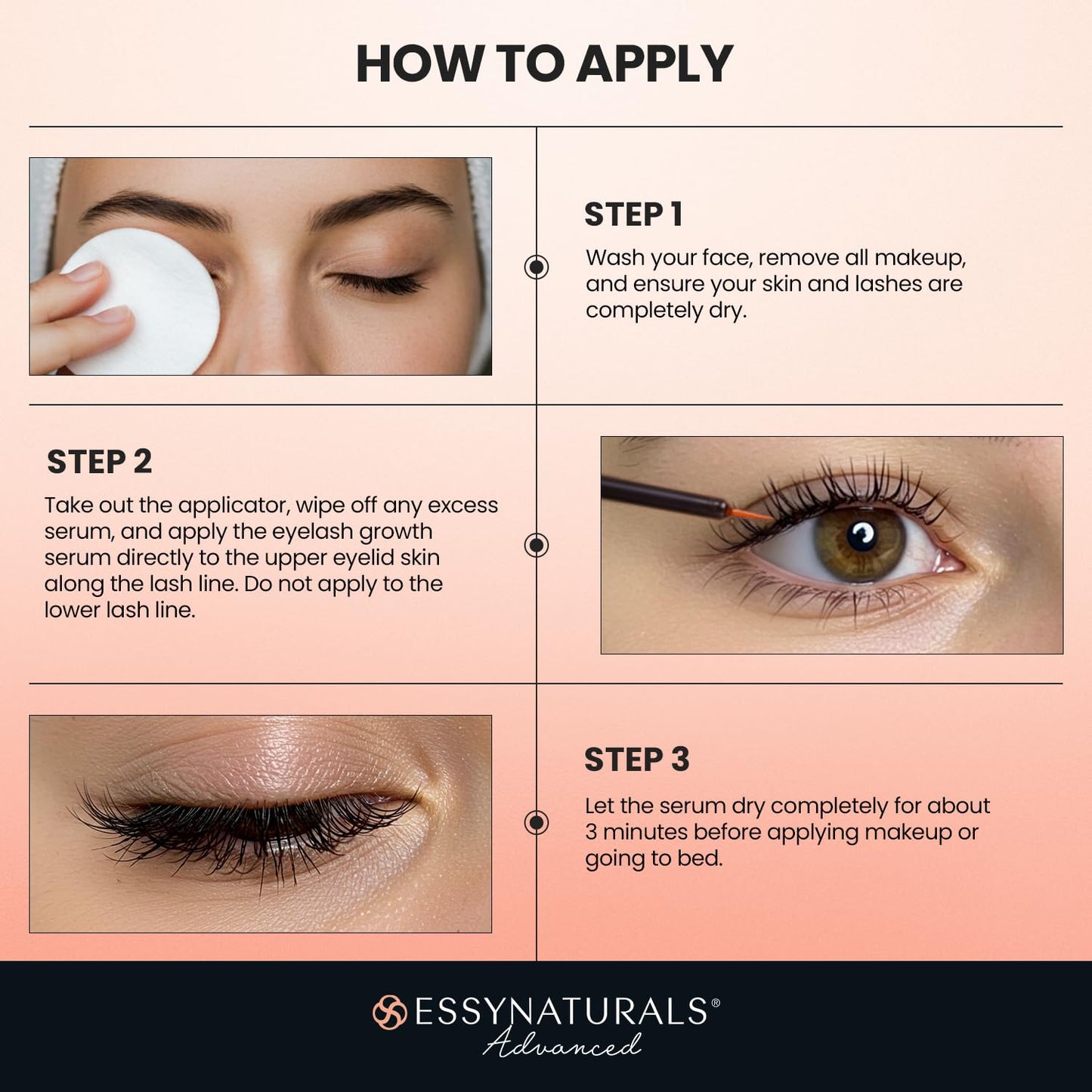 HOW TO APPLY

STEP 1

Wash your face, remove all makeup, and ensure your skin and lashes are completely dry.

STEP 2

Take out the applicator, wipe off any excess serum, and apply the eyelash growth serum directly to the upper eyelid skin along the lash line. Do not apply to the lower lash line.

STEP 3

Let the serum dry completely for about 3 minutes before applying makeup or going to bed.

ESSYNATURALS®
Advanced