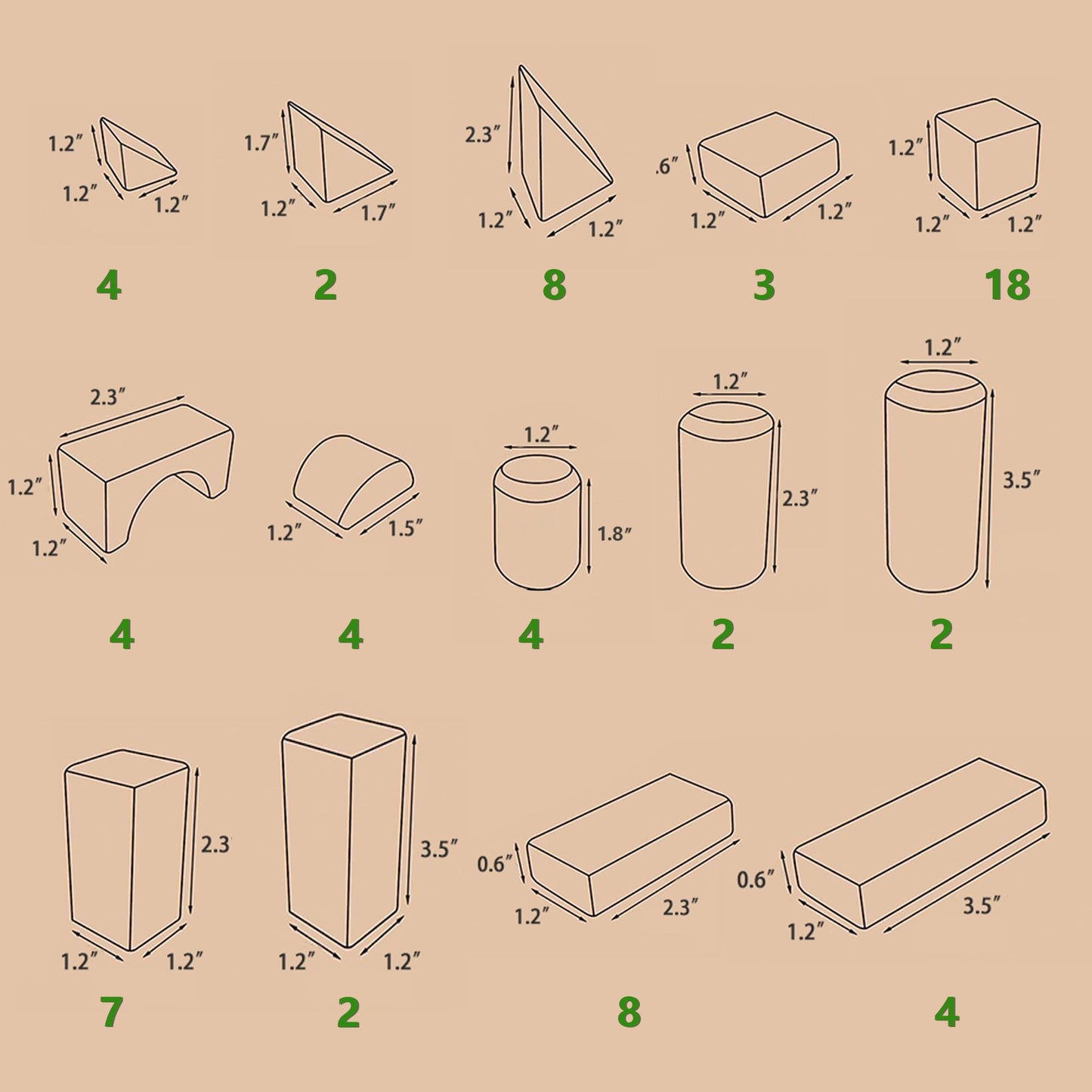 1.2″
1.2″
1.2″

4

1.7″
1.2″
1.7″

2

2.3″
1.2″
1.2″

8

.6″
1.2″
1.2″

3

1.2″
1.2″
1.2″

18

2.3″
1.2″
1.2″

4

1.2″
1.5″

4

1.2″
1.8″

4

1.2″
2.3″

2

1.2″
3.5″

2

2.3
1.2″
1.2″

7

3.5″
1.2″
1.2″

2

0.6″
1.2″
2.3″

8

0.6″
1.2″
3.5″

4