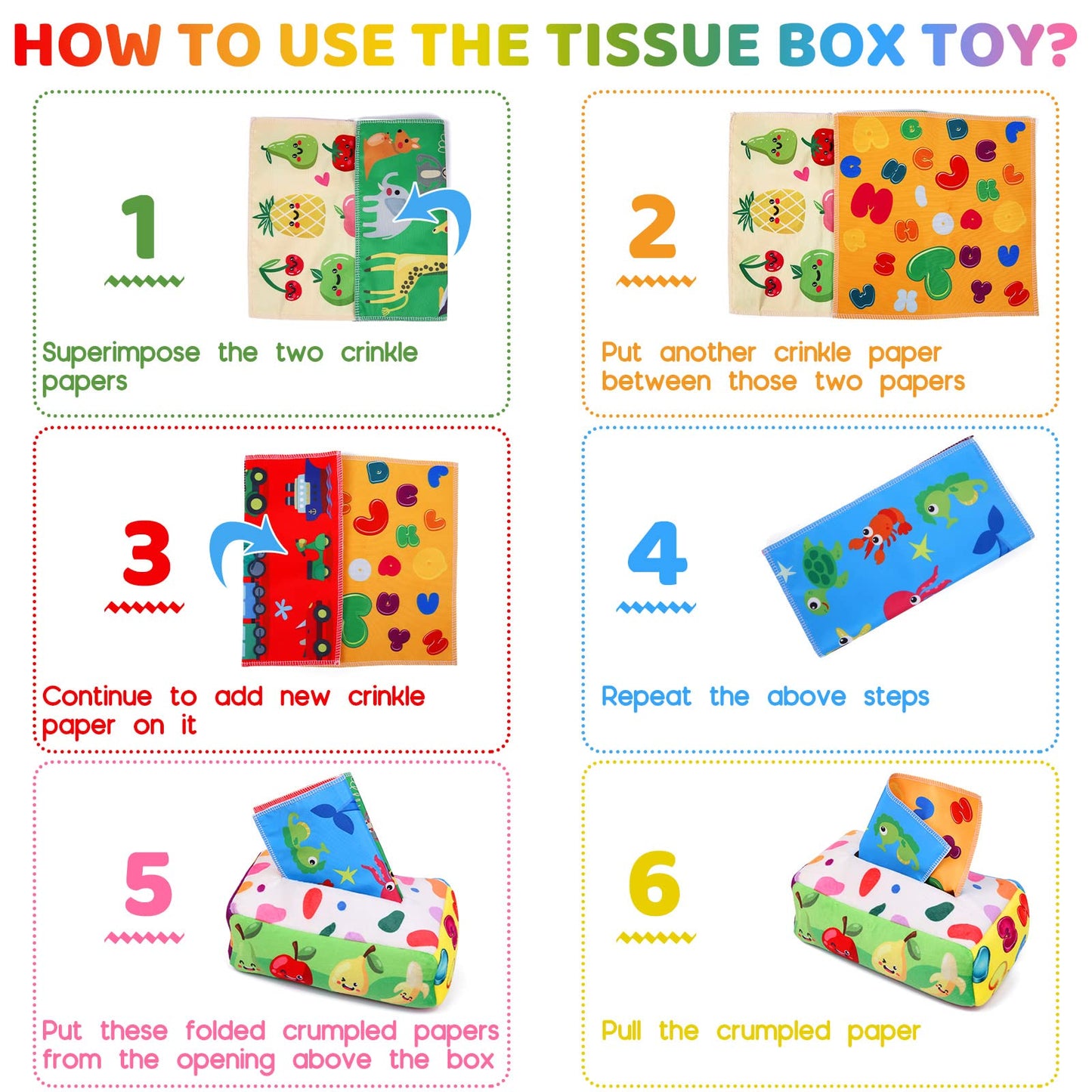 HOW TO USE THE TISSUE BOX TOY?

1

Superimpose the two crinkle papers

2

Put another crinkle paper between those two papers

3

Continue to add new crinkle paper on it

4

Repeat the above steps

5

Put these folded crumpled papers from the opening above the box

6

Pull the crumpled paper