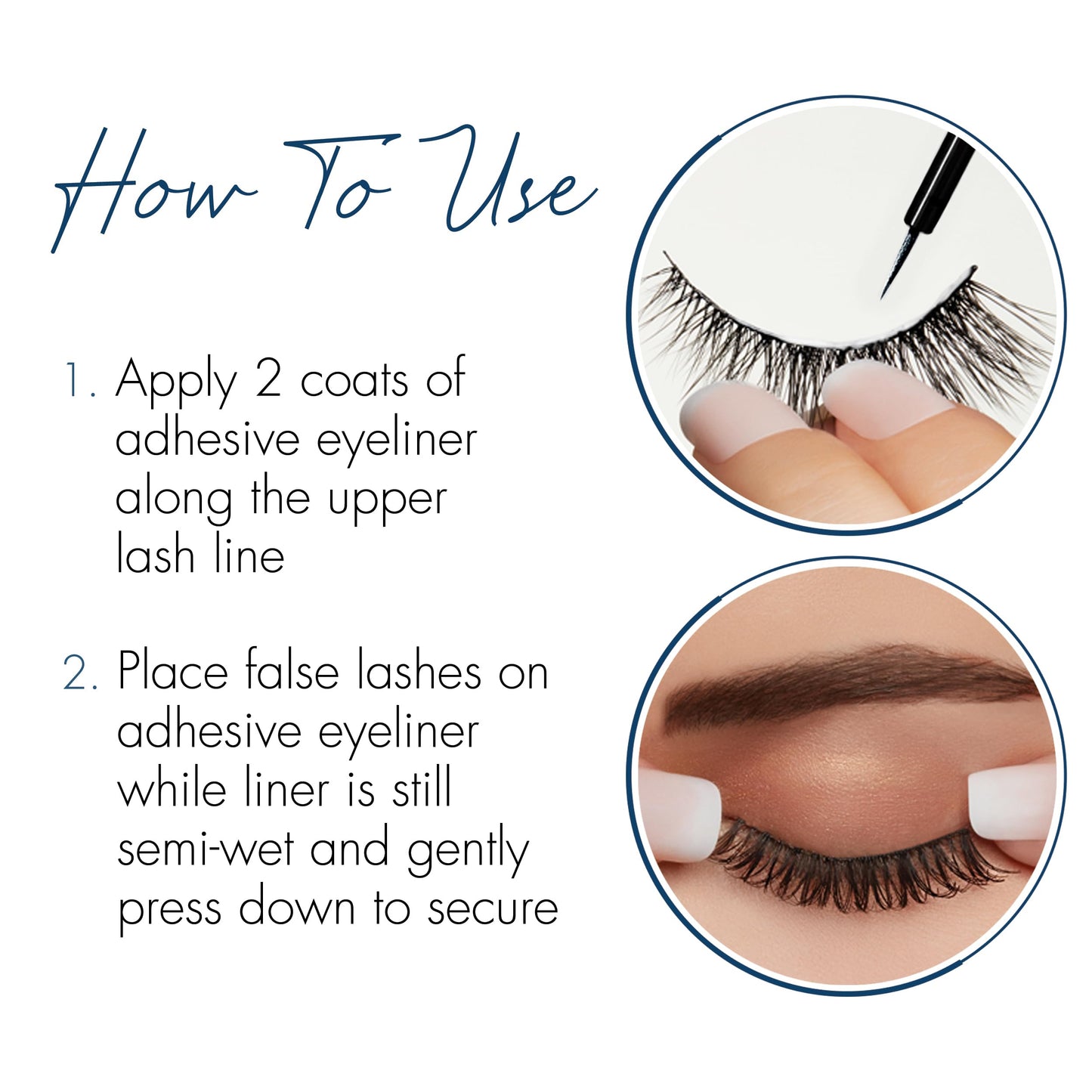 How To Use

1. Apply 2 coats of adhesive eyeliner along the upper lash line

2. Place false lashes on adhesive eyeliner while liner is still semi-wet and gently press down to secure