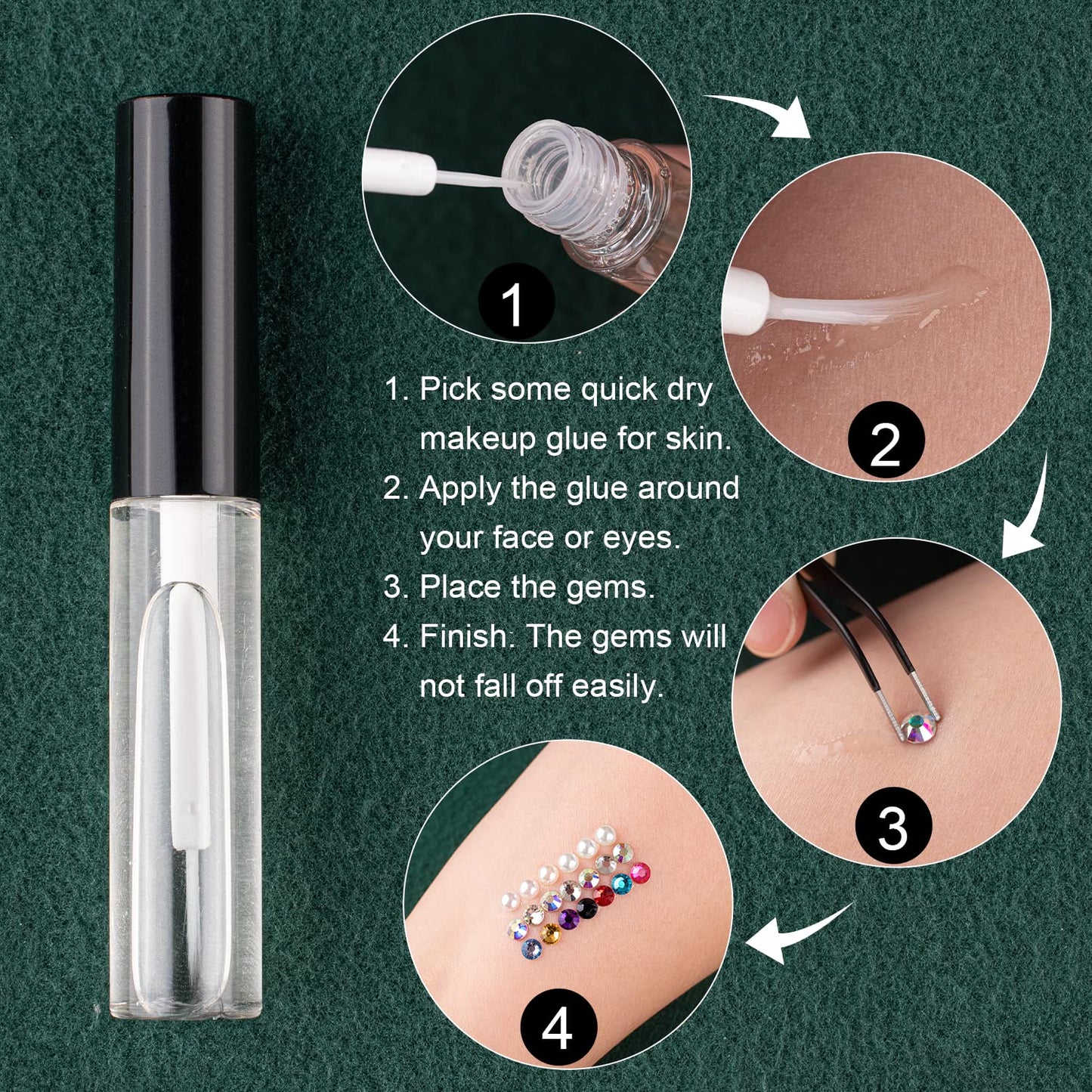 1

2

1. Pick some quick dry makeup glue for skin.
2. Apply the glue around your face or eyes.
3. Place the gems.
4. Finish. The gems will not fall off easily.

3

4