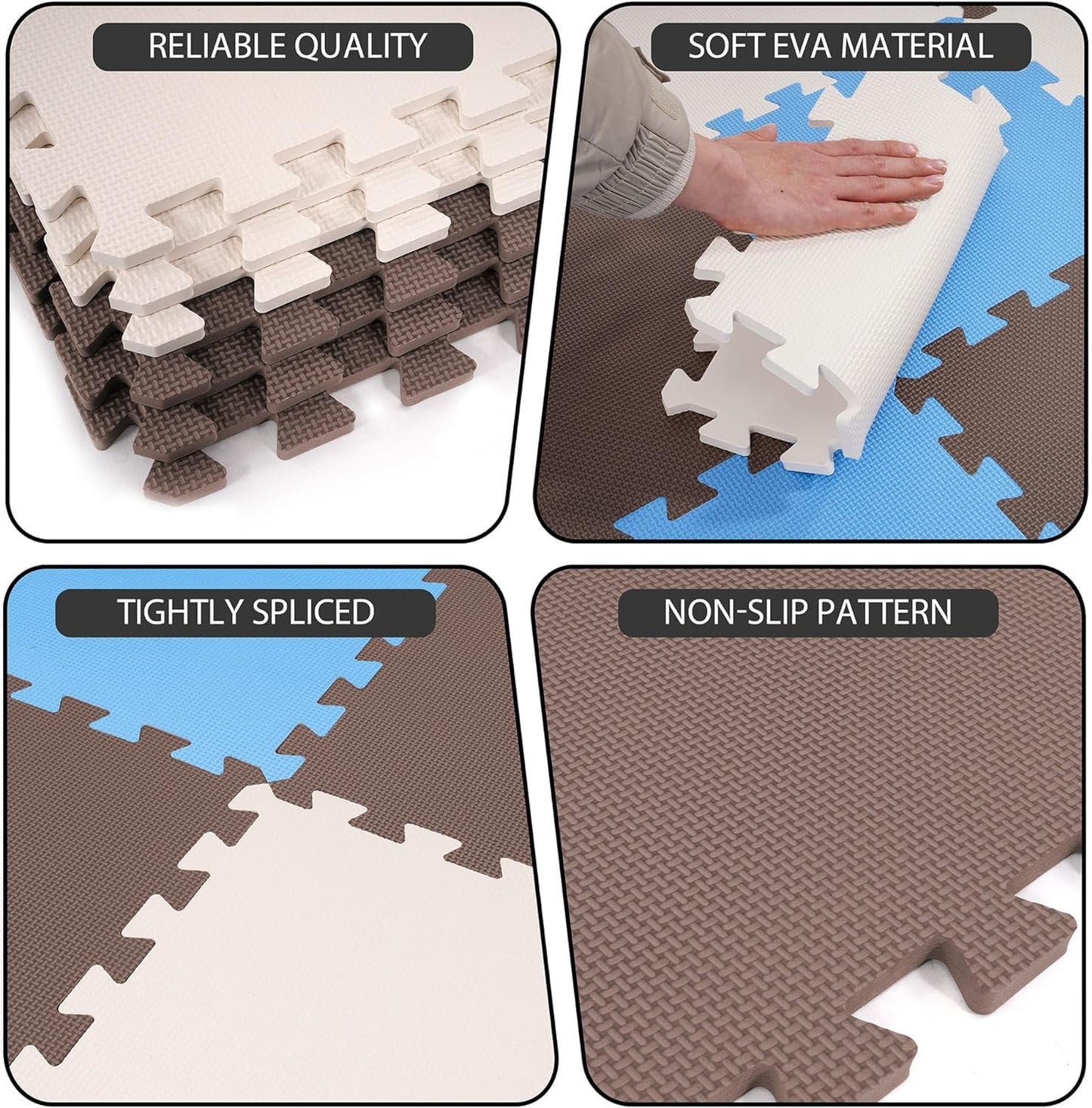 RELIABLE QUALITY

SOFT EVA MATERIAL

TIGHTLY SPLICED

NON-SLIP PATTERN