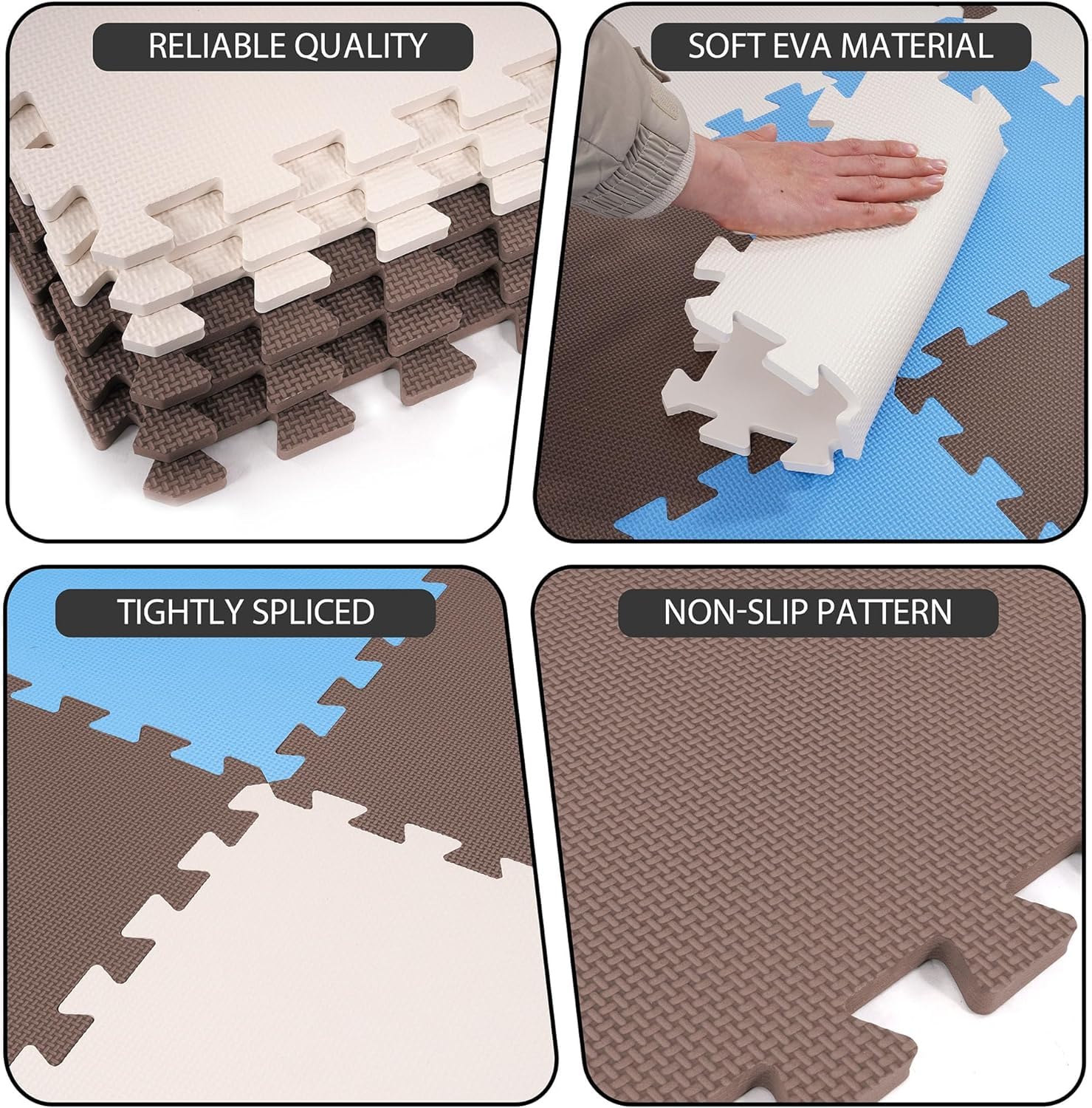 RELIABLE QUALITY

SOFT EVA MATERIAL

TIGHTLY SPLICED

NON-SLIP PATTERN