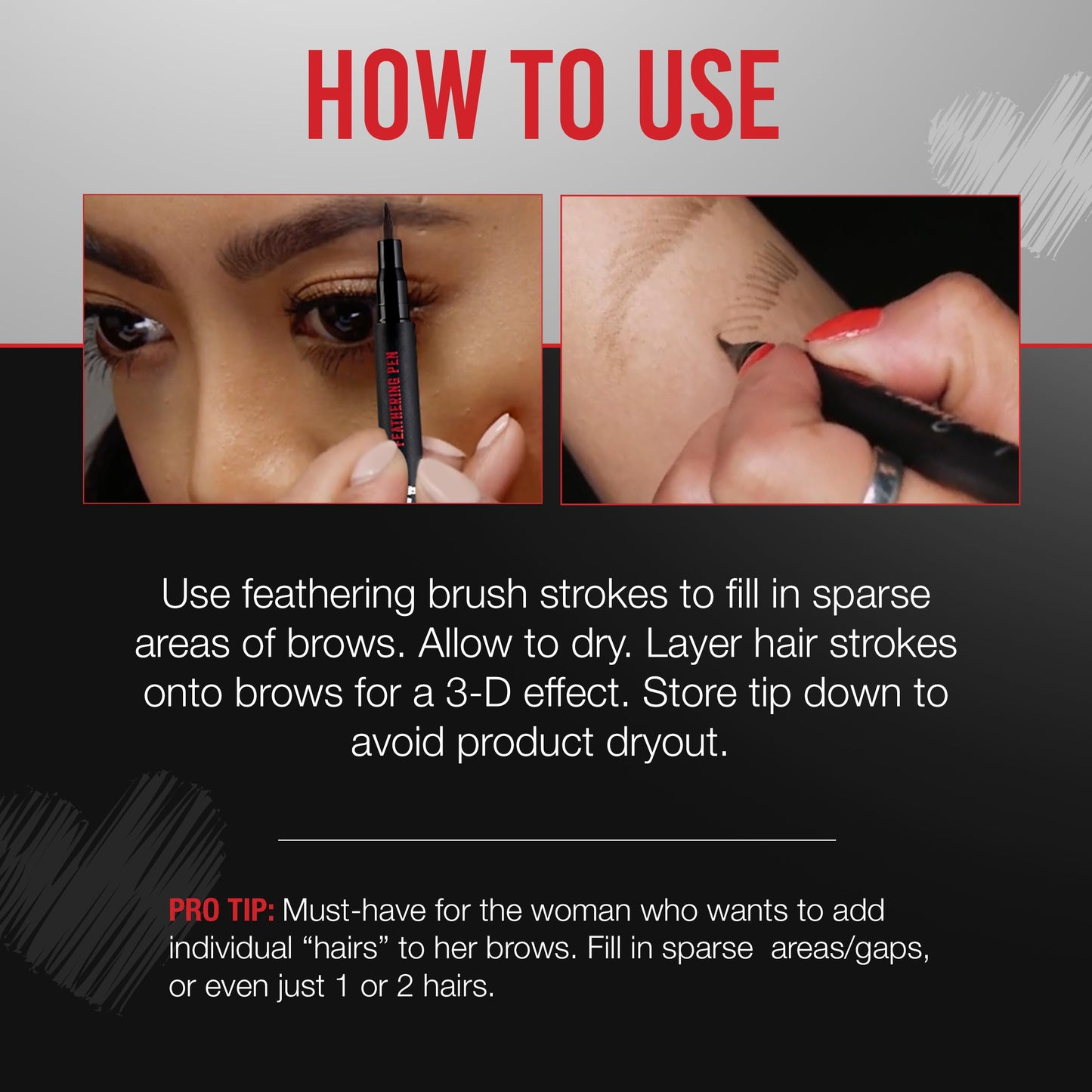 HOW TO USE

FEATHERING PEN

Use feathering brush strokes to fill in sparse areas of brows. Allow to dry. Layer hair strokes onto brows for a 3-D effect. Store tip down to avoid product dryout.

PRO TIP: Must-have for the woman who wants to add individual “hairs” to her brows. Fill in sparse areas/gaps, or even just 1 or 2 hairs.