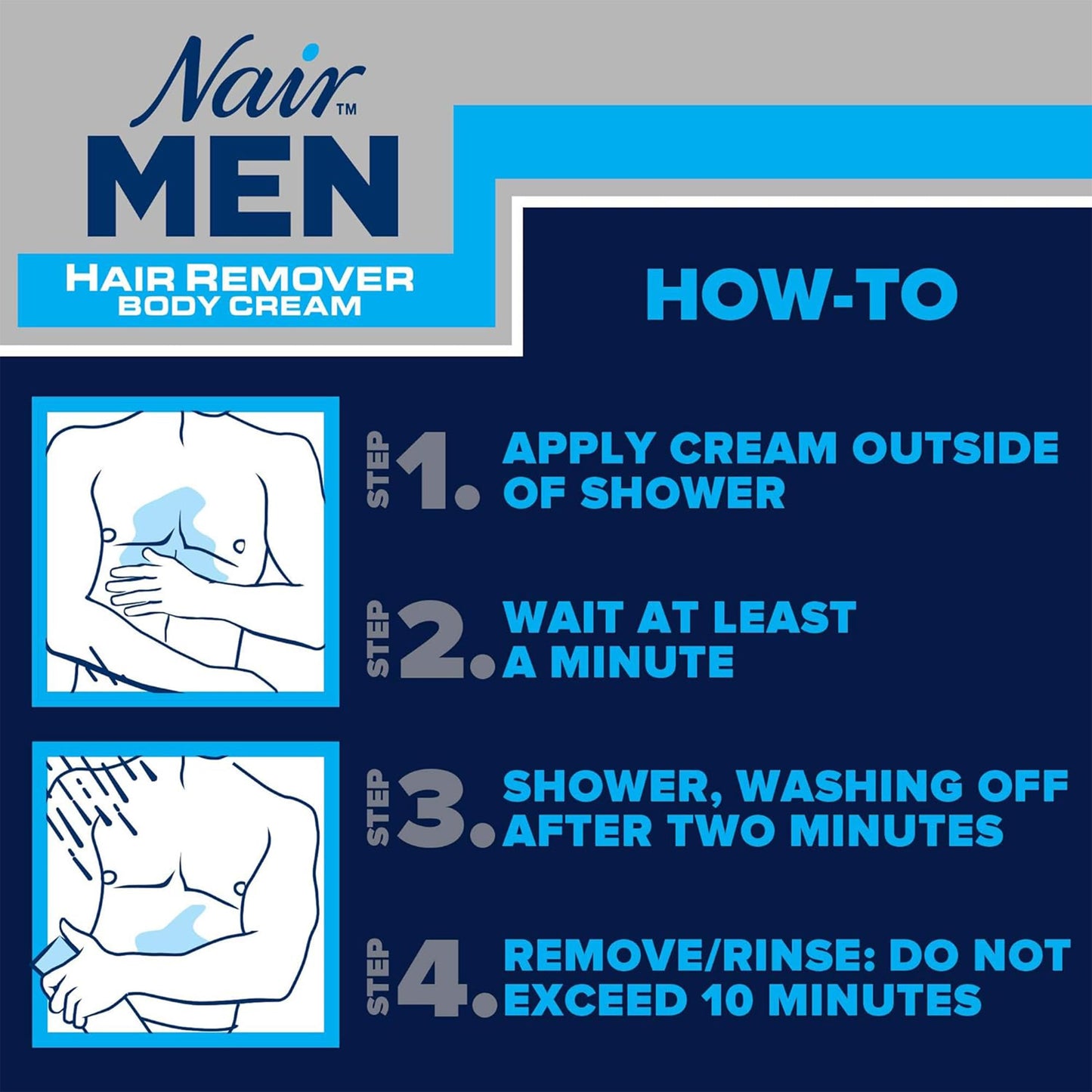 Nair™
MEN
HAIR REMOVER
BODY CREAM

HOW-TO

STEP 1. APPLY CREAM OUTSIDE OF SHOWER

STEP 2. WAIT AT LEAST A MINUTE

STEP 3. SHOWER, WASHING OFF AFTER TWO MINUTES

STEP 4. REMOVE/RINSE: DO NOT EXCEED 10 MINUTES