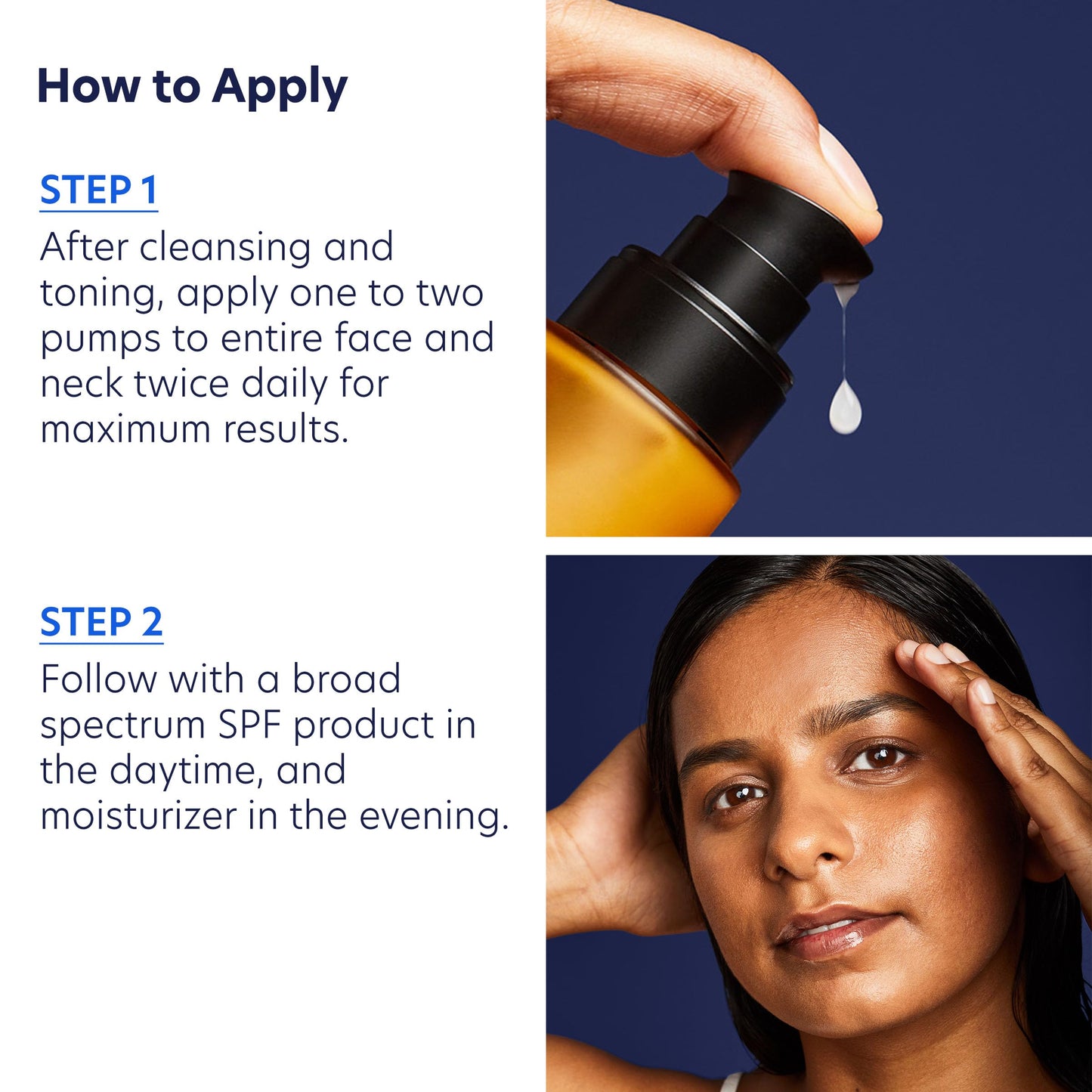 How to Apply

STEP 1
After cleansing and toning, apply one to two pumps to entire face and neck twice daily for maximum results.

STEP 2
Follow with a broad spectrum SPF product in the daytime, and moisturizer in the evening.