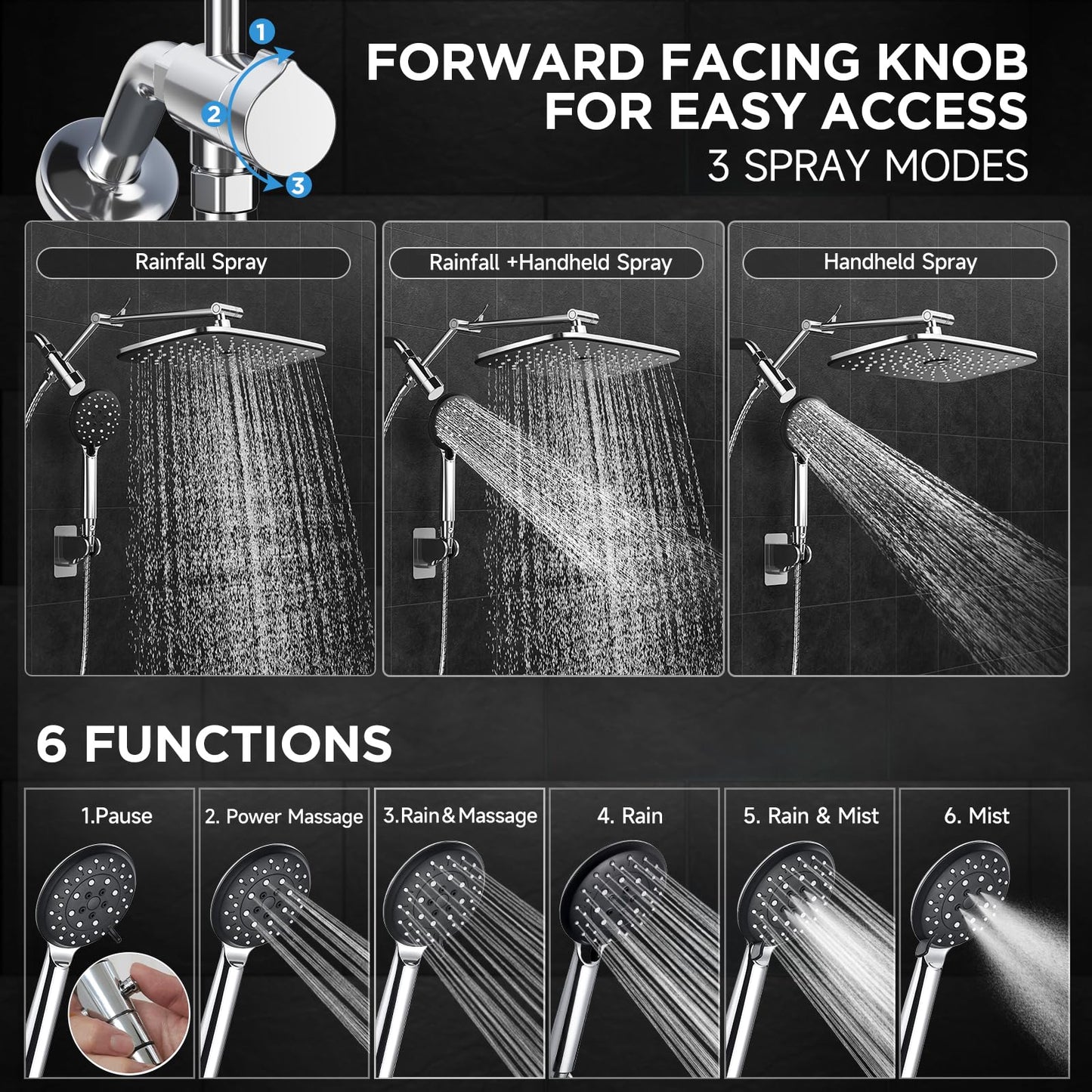 1
2
3

FORWARD FACING KNOB FOR EASY ACCESS
3 SPRAY MODES

Rainfall Spray

Rainfall +Handheld Spray

Handheld Spray

6 FUNCTIONS

1.Pause

2. Power Massage

3.Rain&Massage

4. Rain

5. Rain & Mist

6. Mist