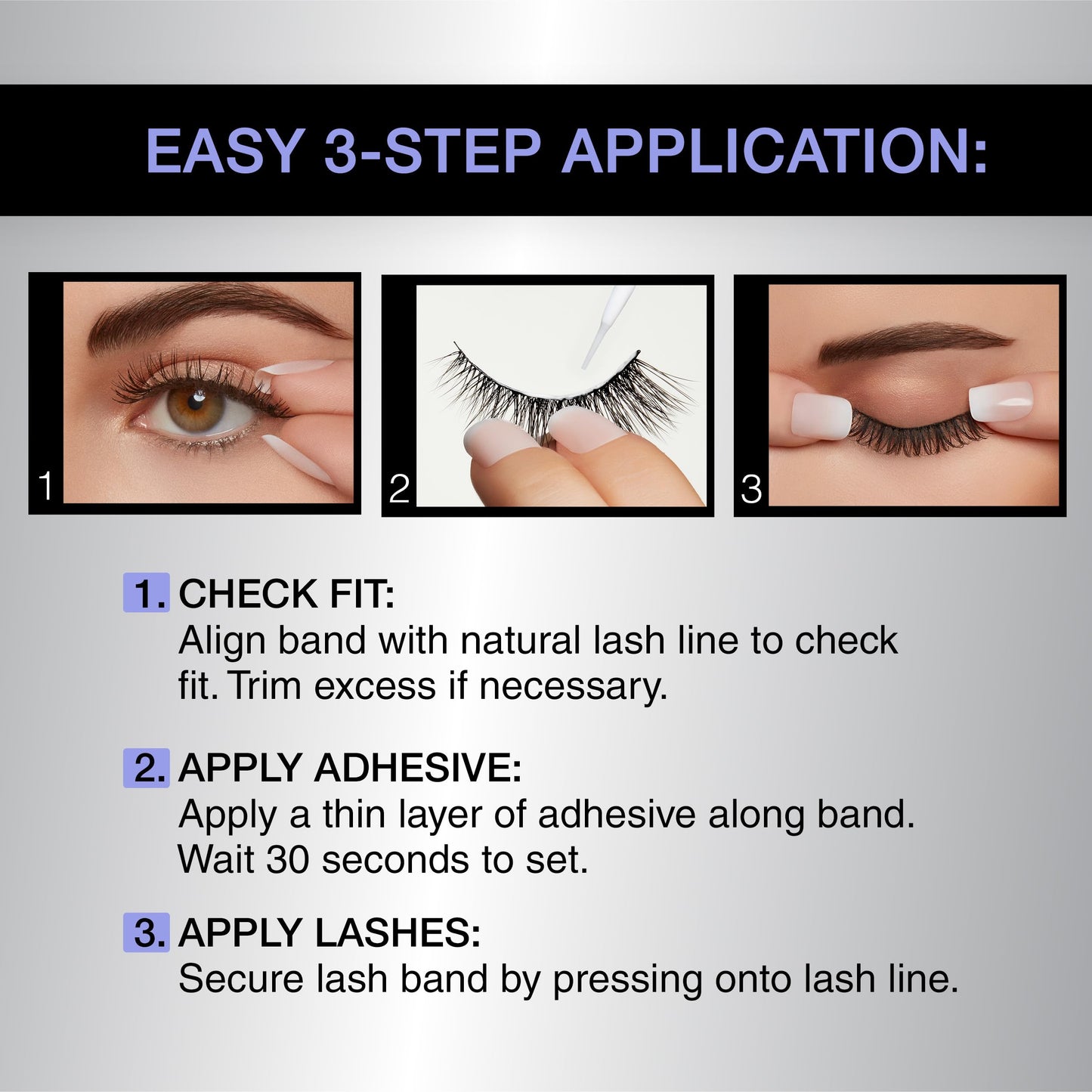 EASY 3-STEP APPLICATION:

1

2

3

1. CHECK FIT:
Align band with natural lash line to check fit. Trim excess if necessary.

2. APPLY ADHESIVE:
Apply a thin layer of adhesive along band. Wait 30 seconds to set.

3. APPLY LASHES:
Secure lash band by pressing onto lash line.