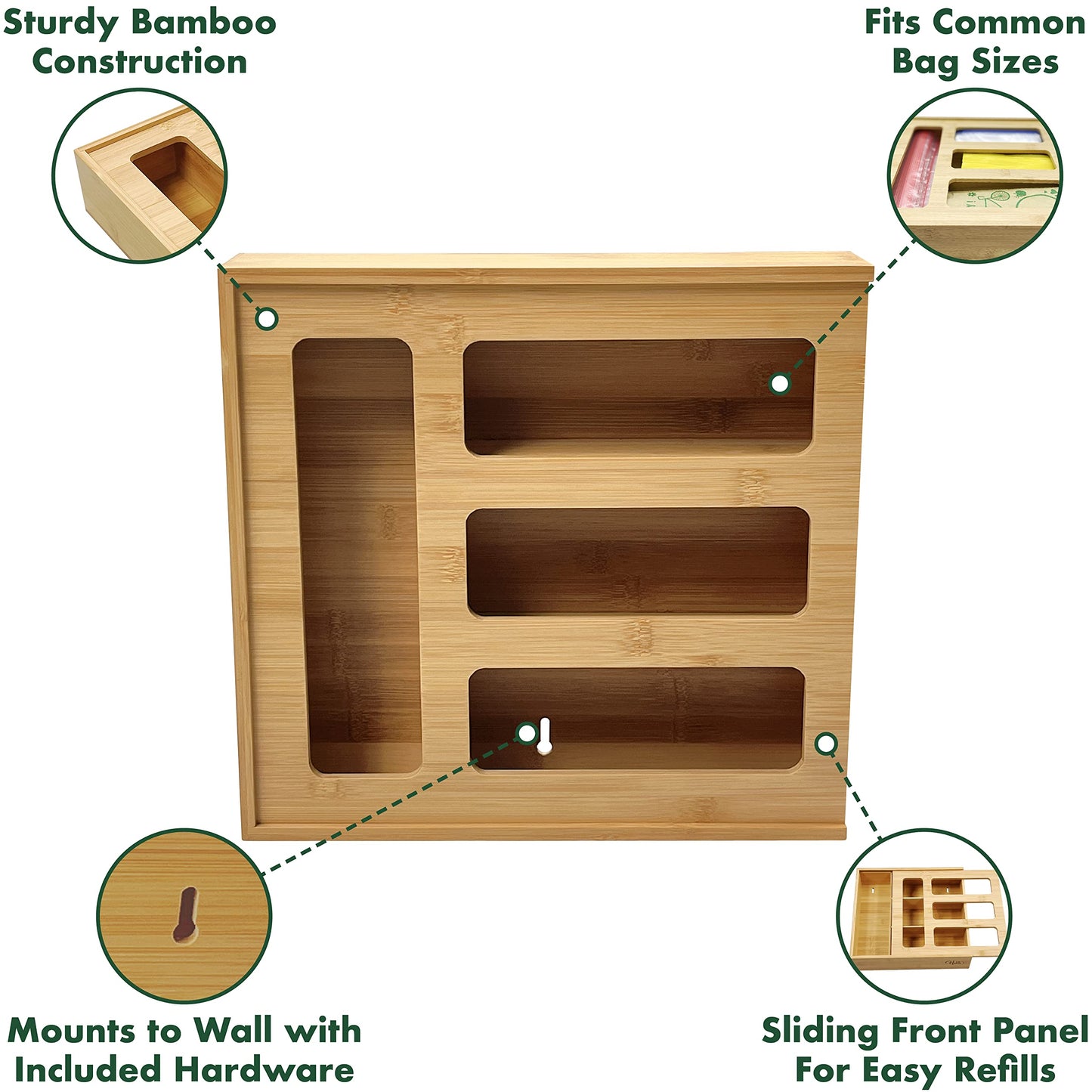 Sturdy Bamboo Construction

Fits Common Bag Sizes

Mounts to Wall with Included Hardware

Sliding Front Panel For Easy Refills