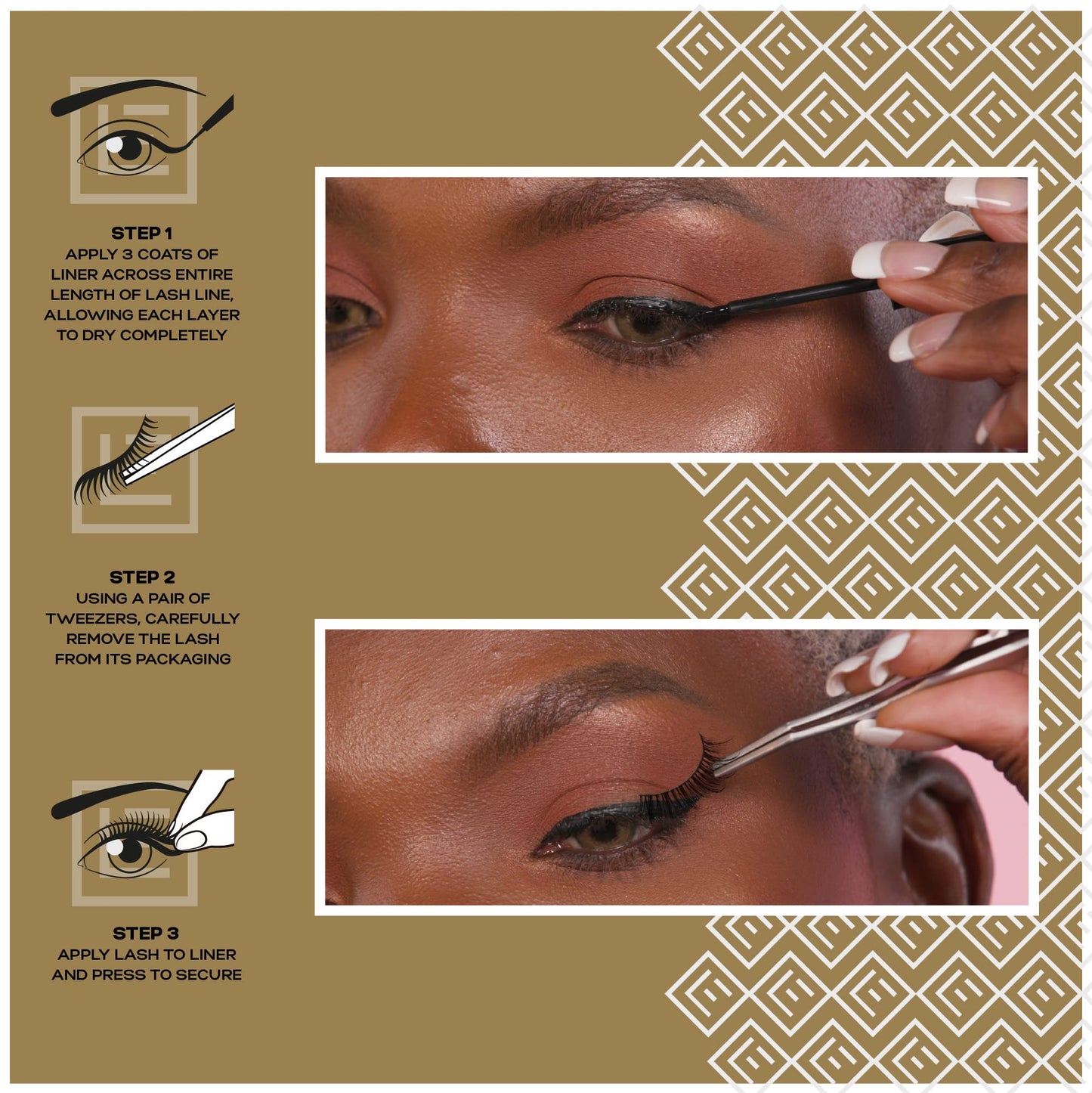 STEP 1
APPLY 3 COATS OF LINER ACROSS ENTIRE LENGTH OF LASH LINE, ALLOWING EACH LAYER TO DRY COMPLETELY

STEP 2
USING A PAIR OF TWEEZERS, CAREFULLY REMOVE THE LASH FROM ITS PACKAGING

STEP 3
APPLY LASH TO LINER AND PRESS TO SECURE