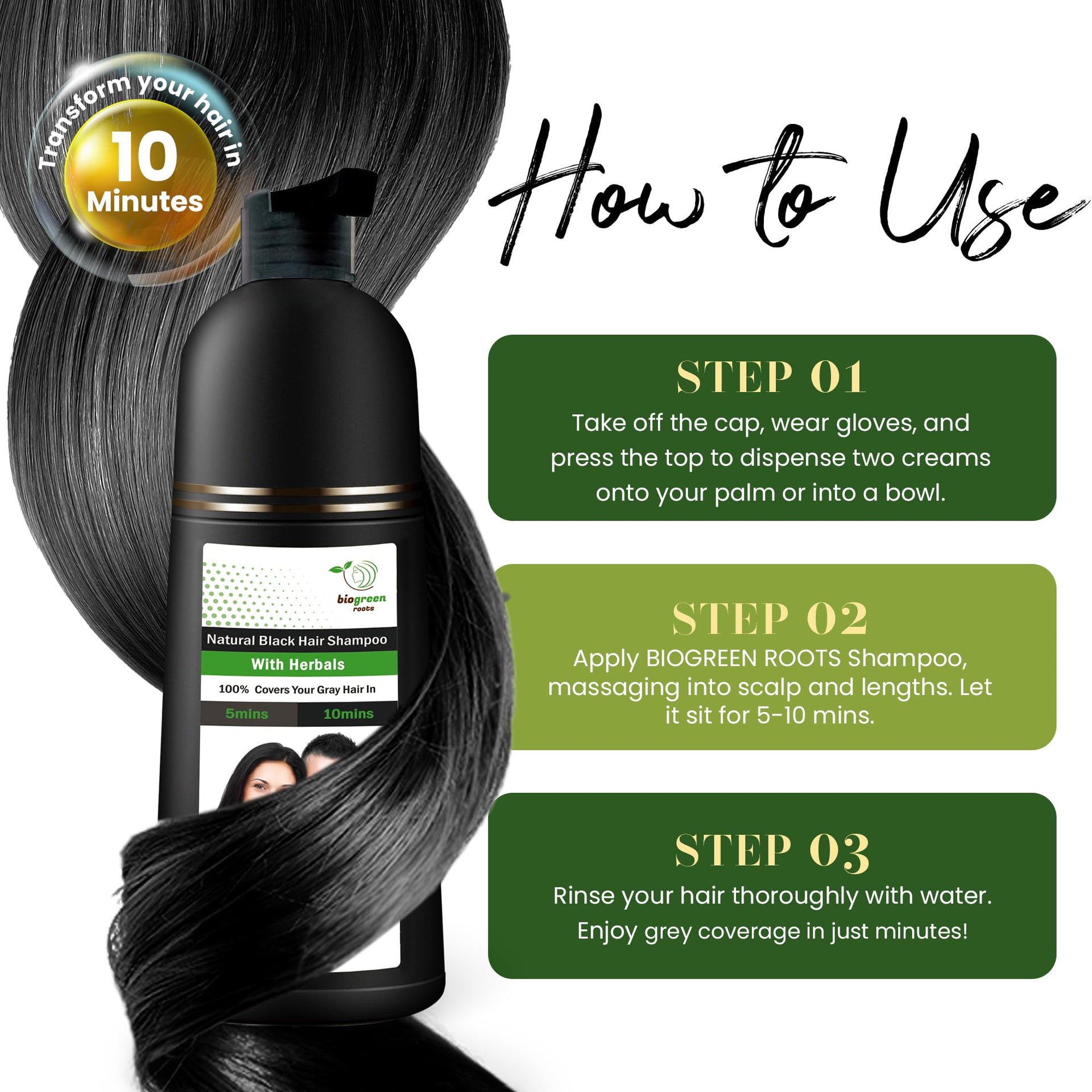 Transform your hair in
10
Minutes

How to Use

biogreen
roots
Natural Black Hair Shampoo
With Herbals
100% Covers Your Gray Hair In
5mins
10mins

STEP 01
Take off the cap, wear gloves, and press the top to dispense two creams onto your palm or into a bowl.

STEP 02
Apply BIOGREEN ROOTS Shampoo, massaging into scalp and lengths. Let it sit for 5-10 mins.

STEP 03
Rinse your hair thoroughly with water. Enjoy grey coverage in just minutes!