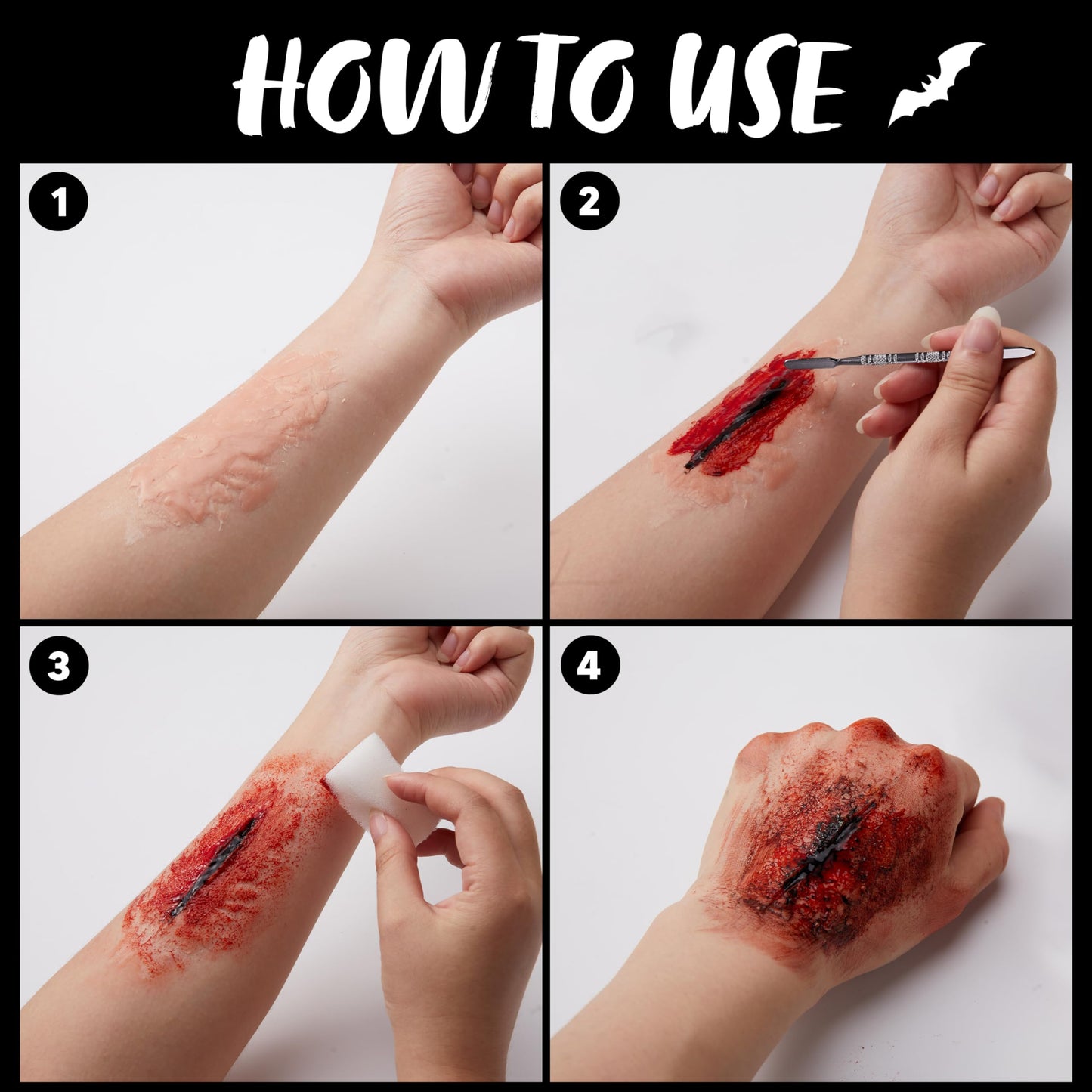 HOW TO USE

1

2

3

4