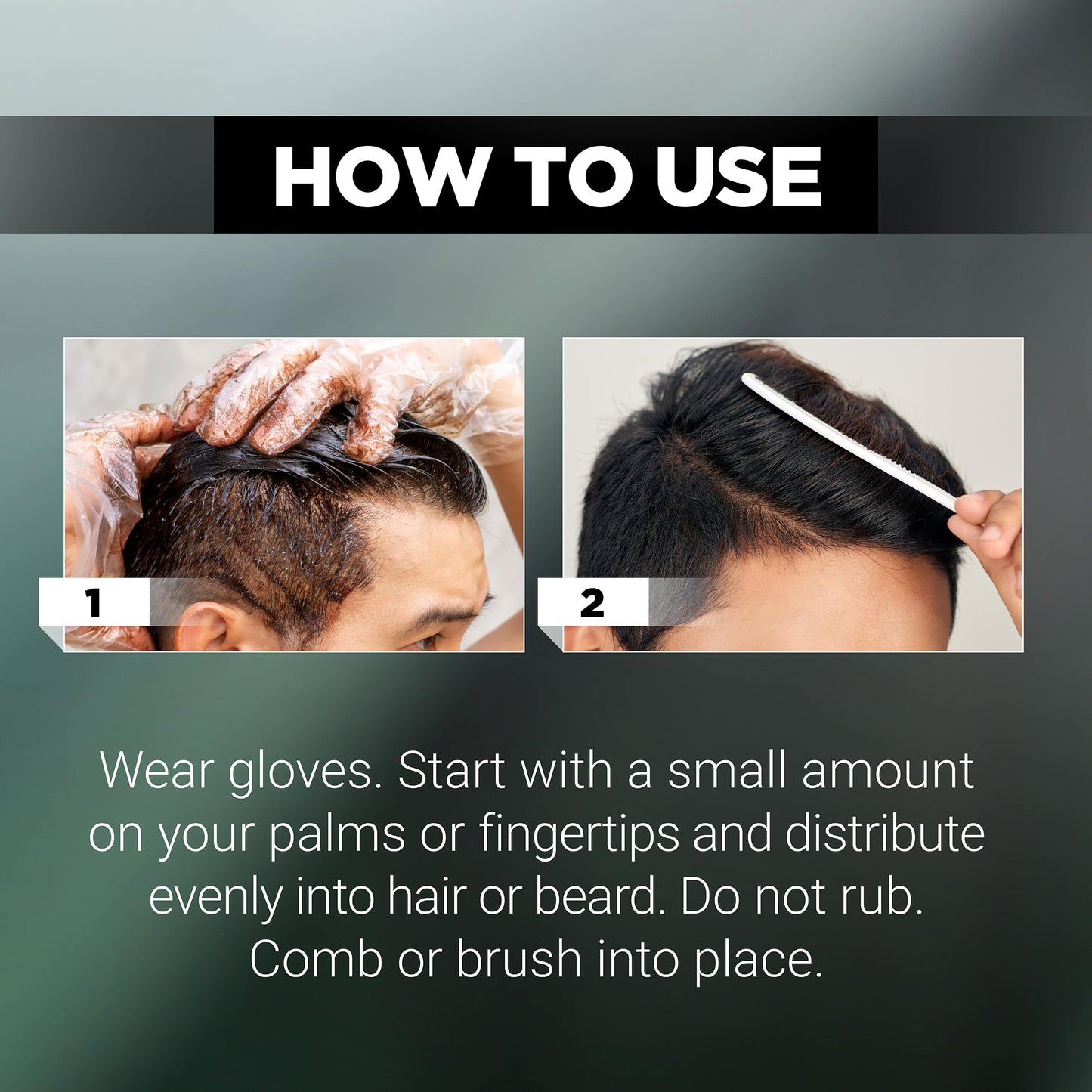 HOW TO USE

1

2

Wear gloves. Start with a small amount on your palms or fingertips and distribute evenly into hair or beard. Do not rub. Comb or brush into place.