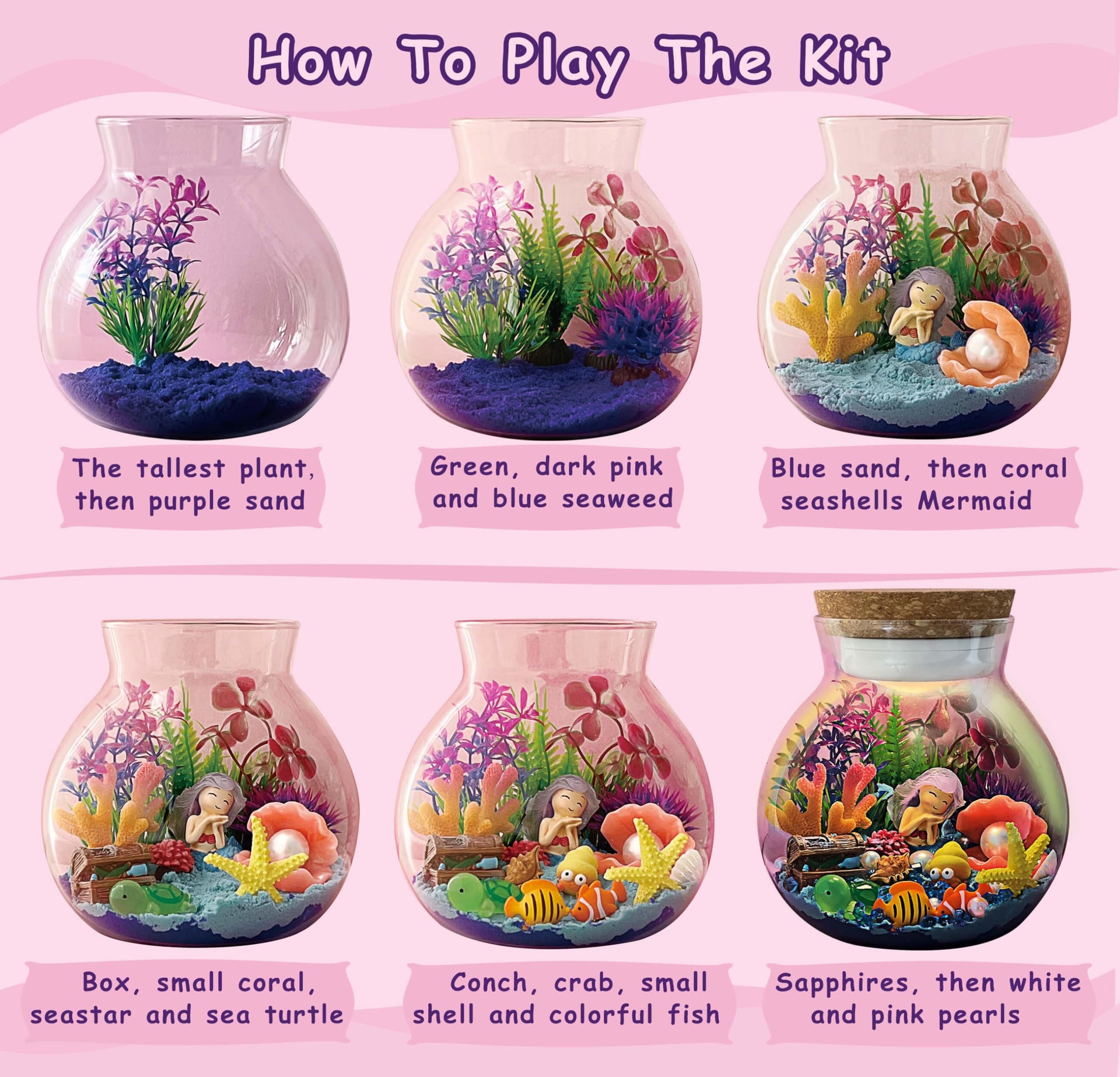 How To Play The Kit

The tallest plant, then purple sand

Green, dark pink and blue seaweed

Blue sand, then coral seashells Mermaid

Box, small coral, seastar and sea turtle

Conch, crab, small shell and colorful fish

Sapphires, then white and pink pearls