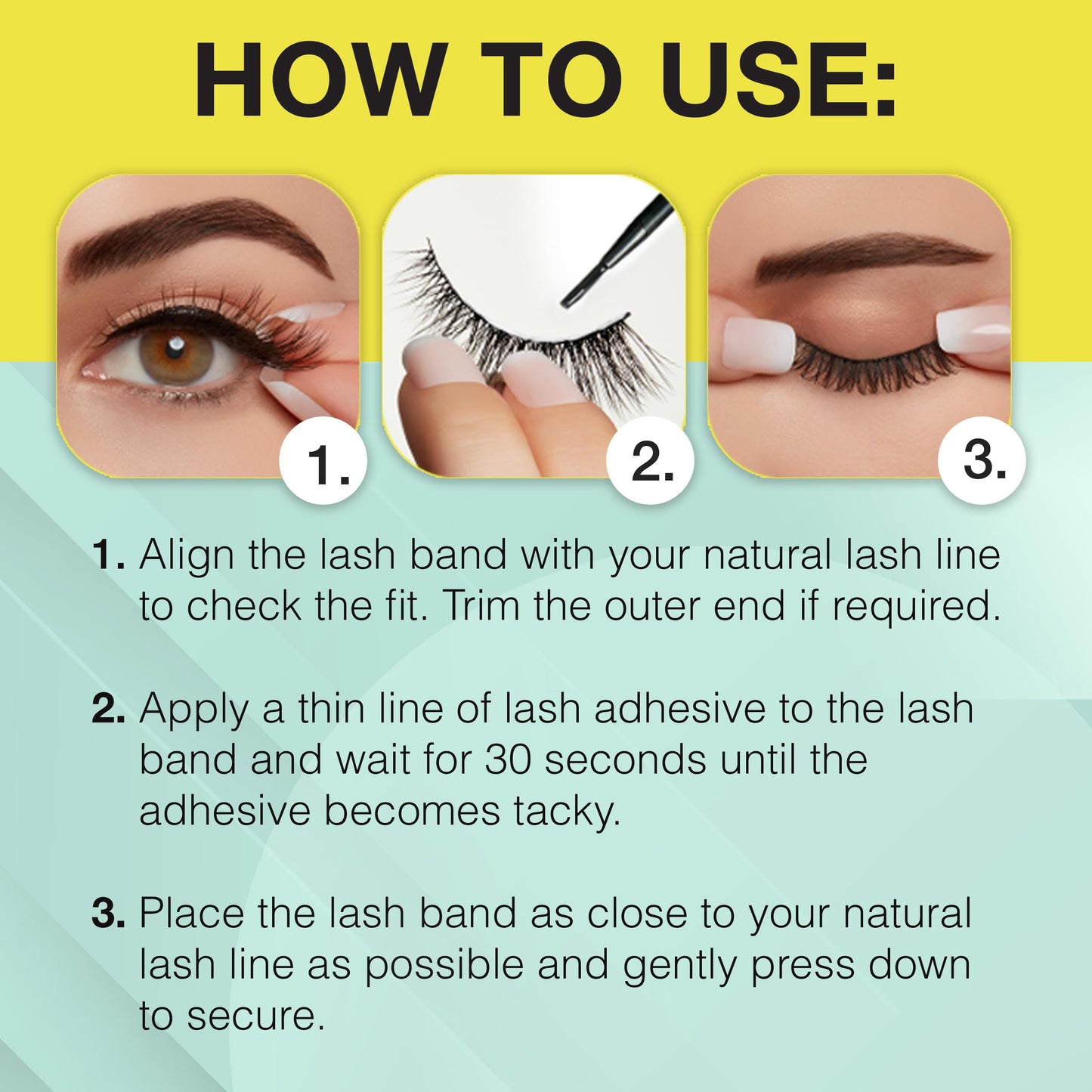 HOW TO USE:

1.

2.

3.

1. Align the lash band with your natural lash line to check the fit. Trim the outer end if required.

2. Apply a thin line of lash adhesive to the lash band and wait for 30 seconds until the adhesive becomes tacky.

3. Place the lash band as close to your natural lash line as possible and gently press down to secure.