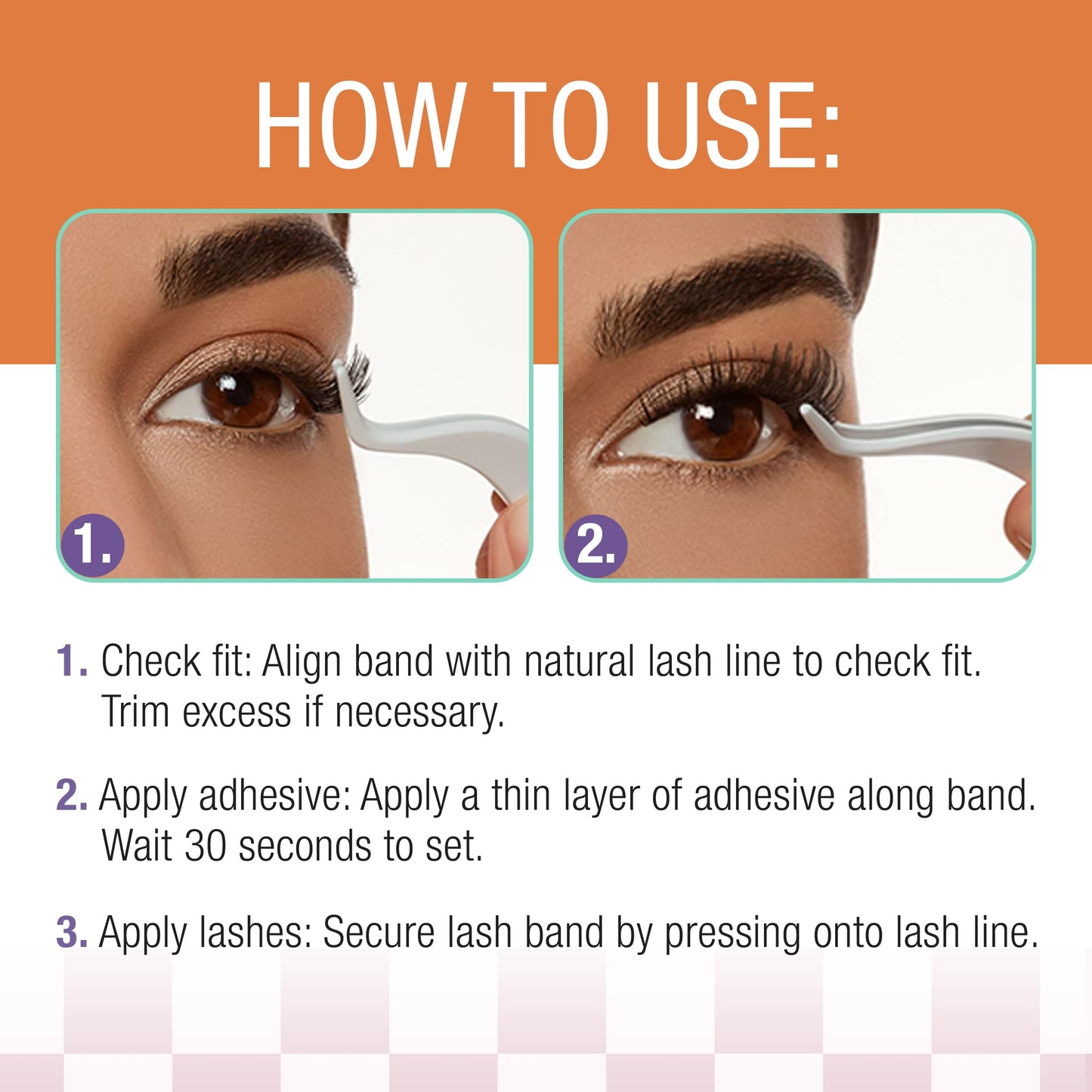 HOW TO USE:

1.

2.

1. Check fit: Align band with natural lash line to check fit. Trim excess if necessary.

2. Apply adhesive: Apply a thin layer of adhesive along band. Wait 30 seconds to set.

3. Apply lashes: Secure lash band by pressing onto lash line.