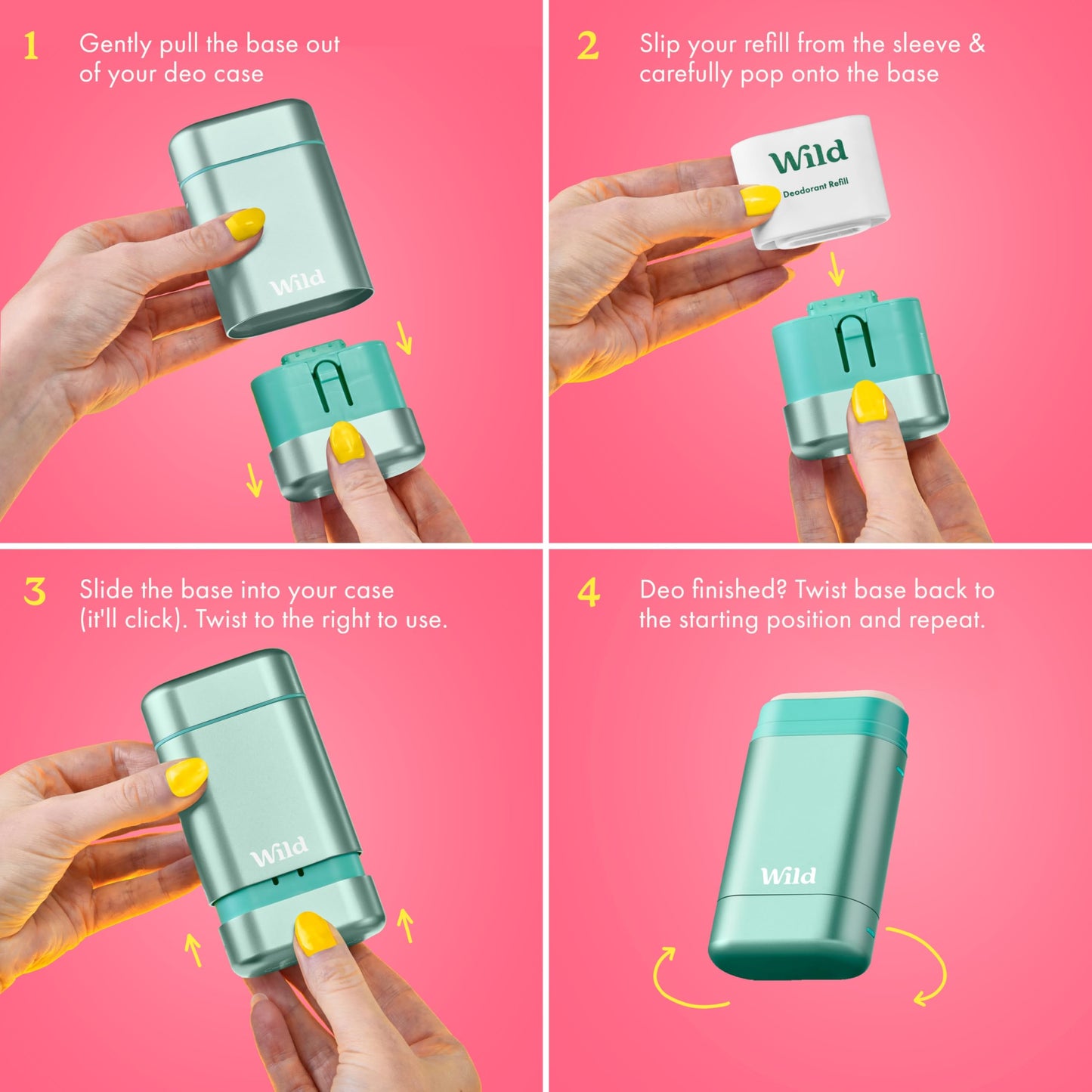 1 Gently pull the base out of your deo case

Wild

2 Slip your refill from the sleeve & carefully pop onto the base

Wild
Deodorant Refill

3 Slide the base into your case (it'll click). Twist to the right to use.

Wild

4 Deo finished? Twist base back to the starting position and repeat.

Wild