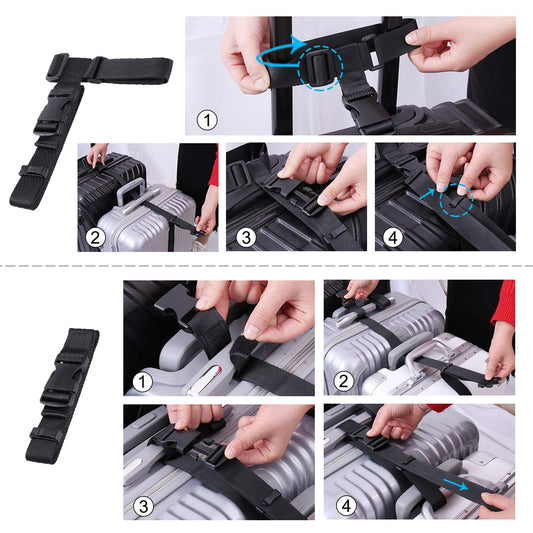 1

2

3

4

1

2

3

4