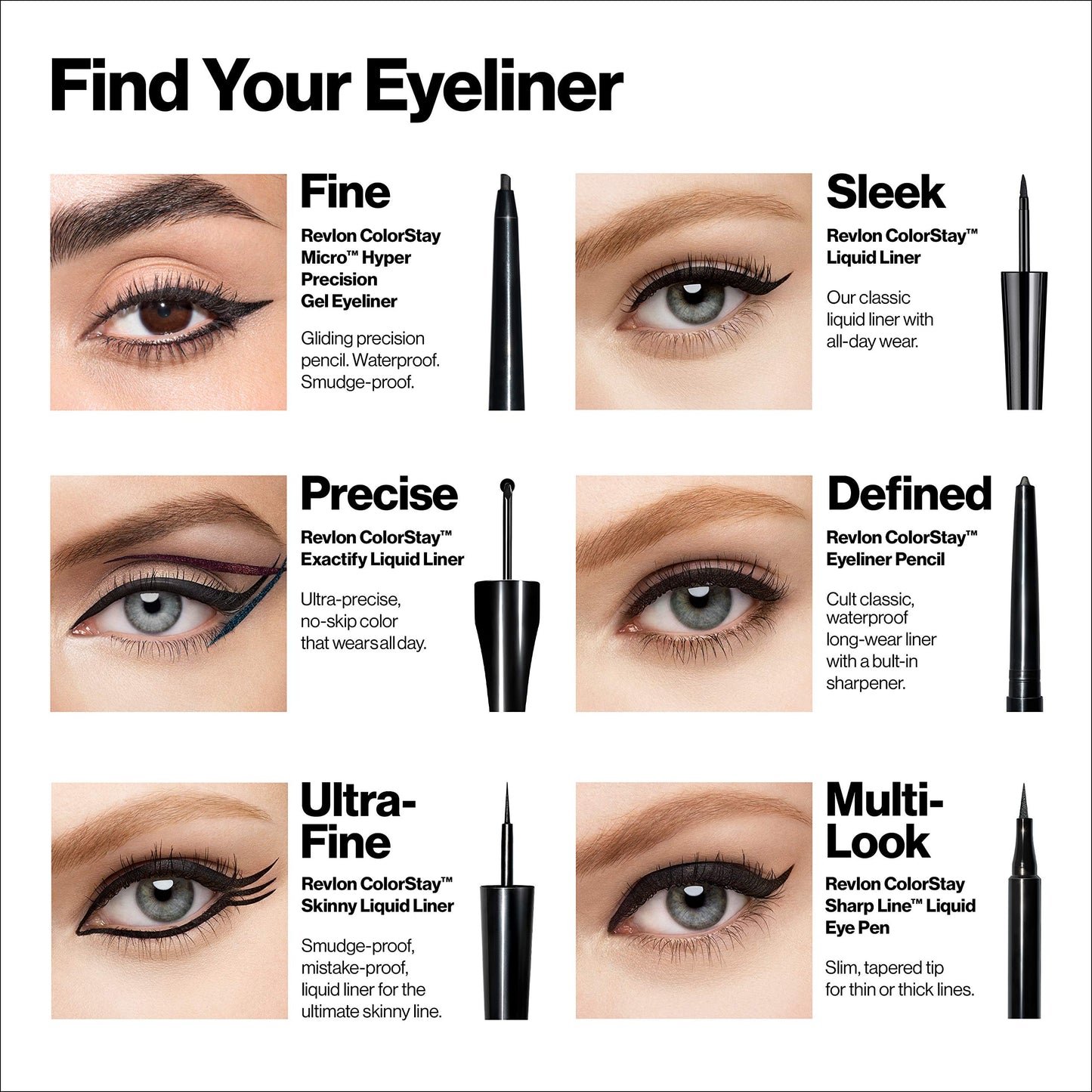 Find Your Eyeliner

Fine

Revlon ColorStay Micro™ Hyper Precision Gel Eyeliner

Gliding precision pencil. Waterproof. Smudge-proof.

Sleek

Revlon ColorStay™ Liquid Liner

Our classic liquid liner with all-day wear.

Precise

Revlon ColorStay™ Exactify Liquid Liner

Ultra-precise, no-skip color that wears all day.

Defined

Revlon ColorStay™ Eyeliner Pencil

Cult classic, waterproof long-wear liner with a bult-in sharpener.

Ultra-Fine

Revlon ColorStay™ Skinny Liquid Liner

Smudge-proof, mistake-proof, liquid liner for the ultimate skinny line.

Multi-Look

Revlon ColorStay Sharp Line™ Liquid Eye Pen

Slim, tapered tip for thin or thick lines.