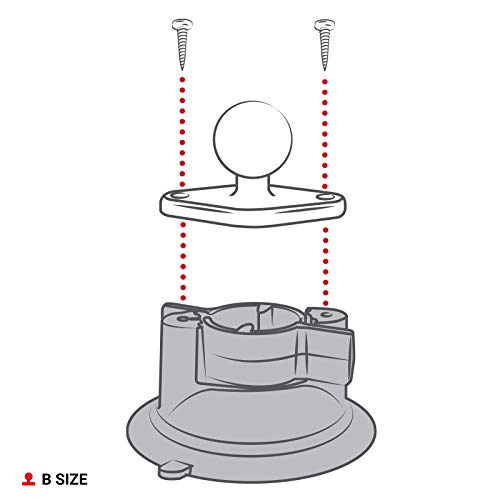 B SIZE