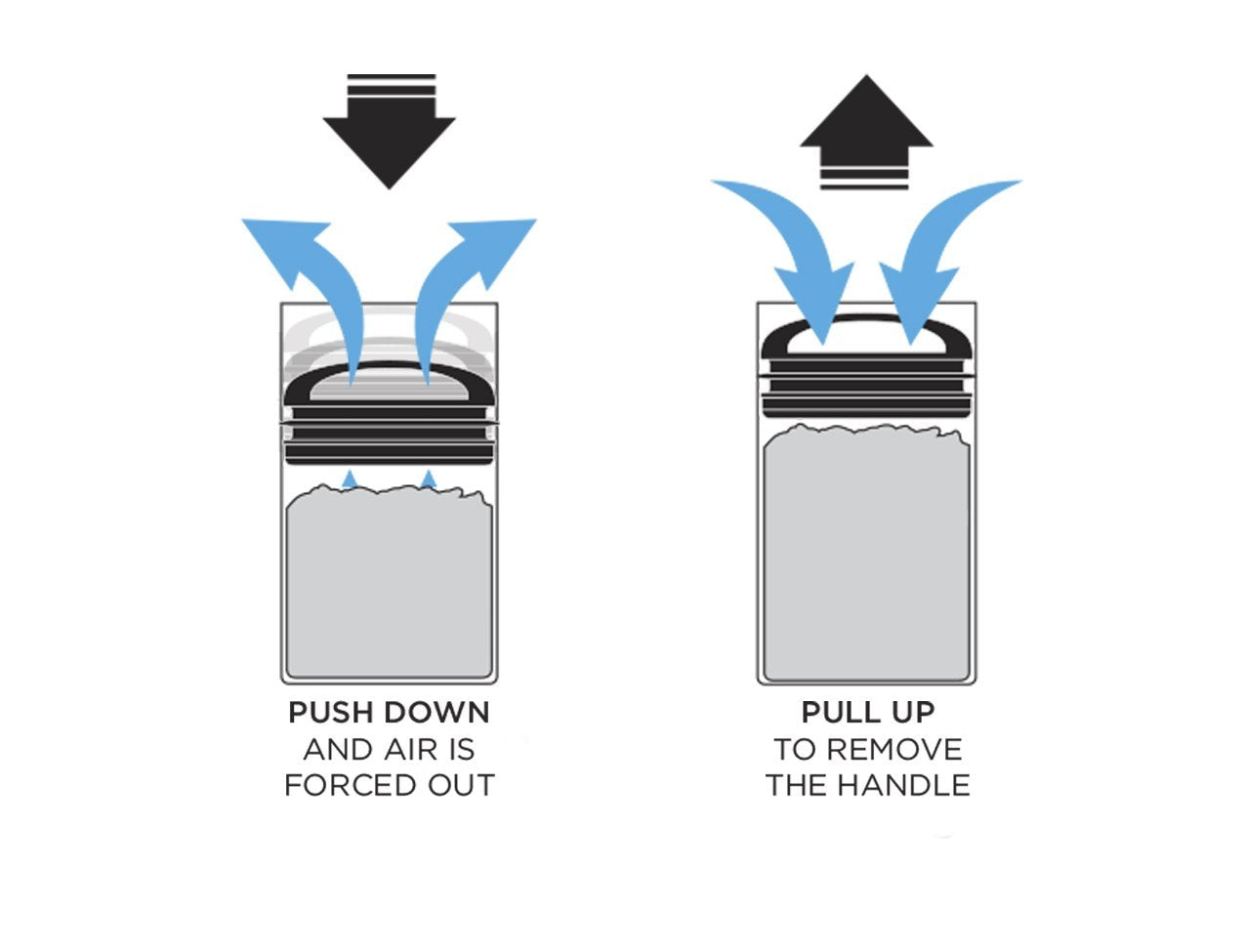 PUSH DOWN
AND AIR IS
FORCED OUT

PULL UP
TO REMOVE
THE HANDLE