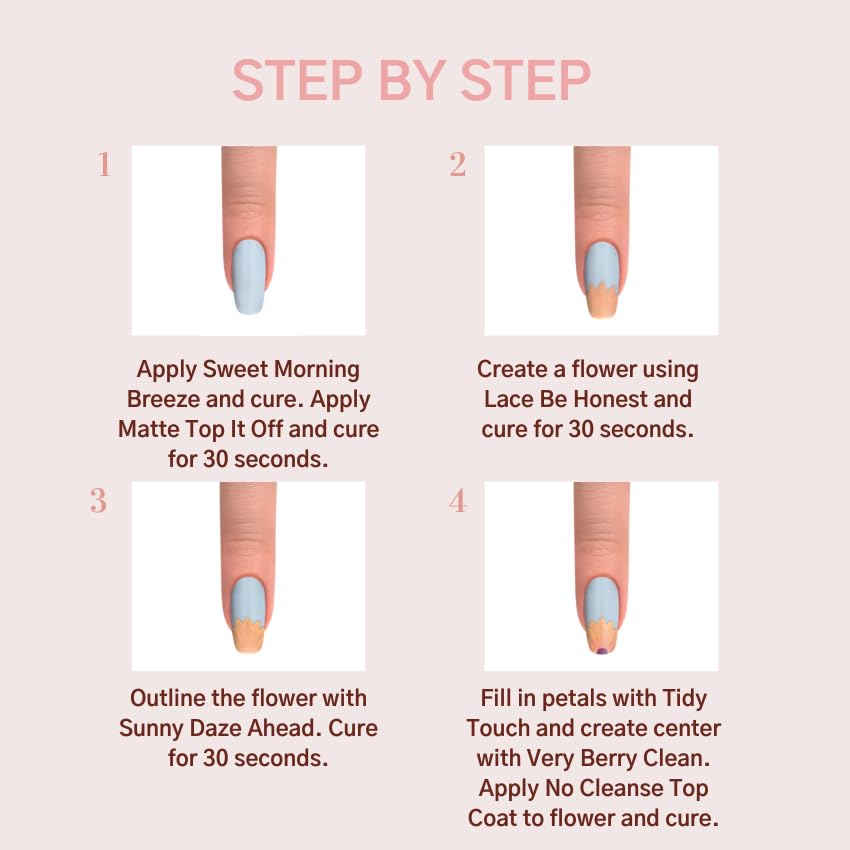 STEP BY STEP

1

Apply Sweet Morning Breeze and cure. Apply Matte Top It Off and cure for 30 seconds.

2

Create a flower using Lace Be Honest and cure for 30 seconds.

3

Outline the flower with Sunny Daze Ahead. Cure for 30 seconds.

4

Fill in petals with Tidy Touch and create center with Very Berry Clean. Apply No Cleanse Top Coat to flower and cure.