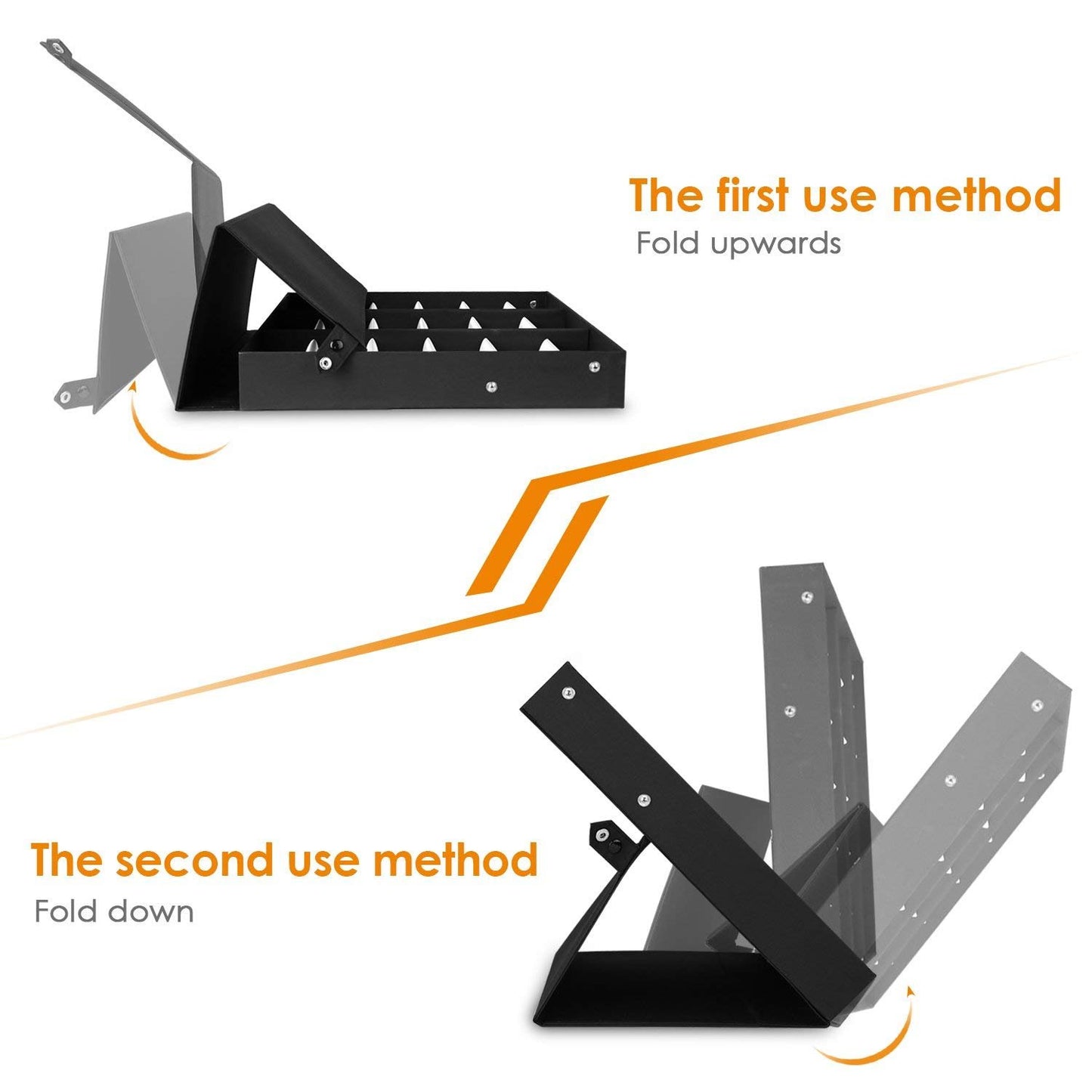 The first use method
Fold upwards

The second use method
Fold down