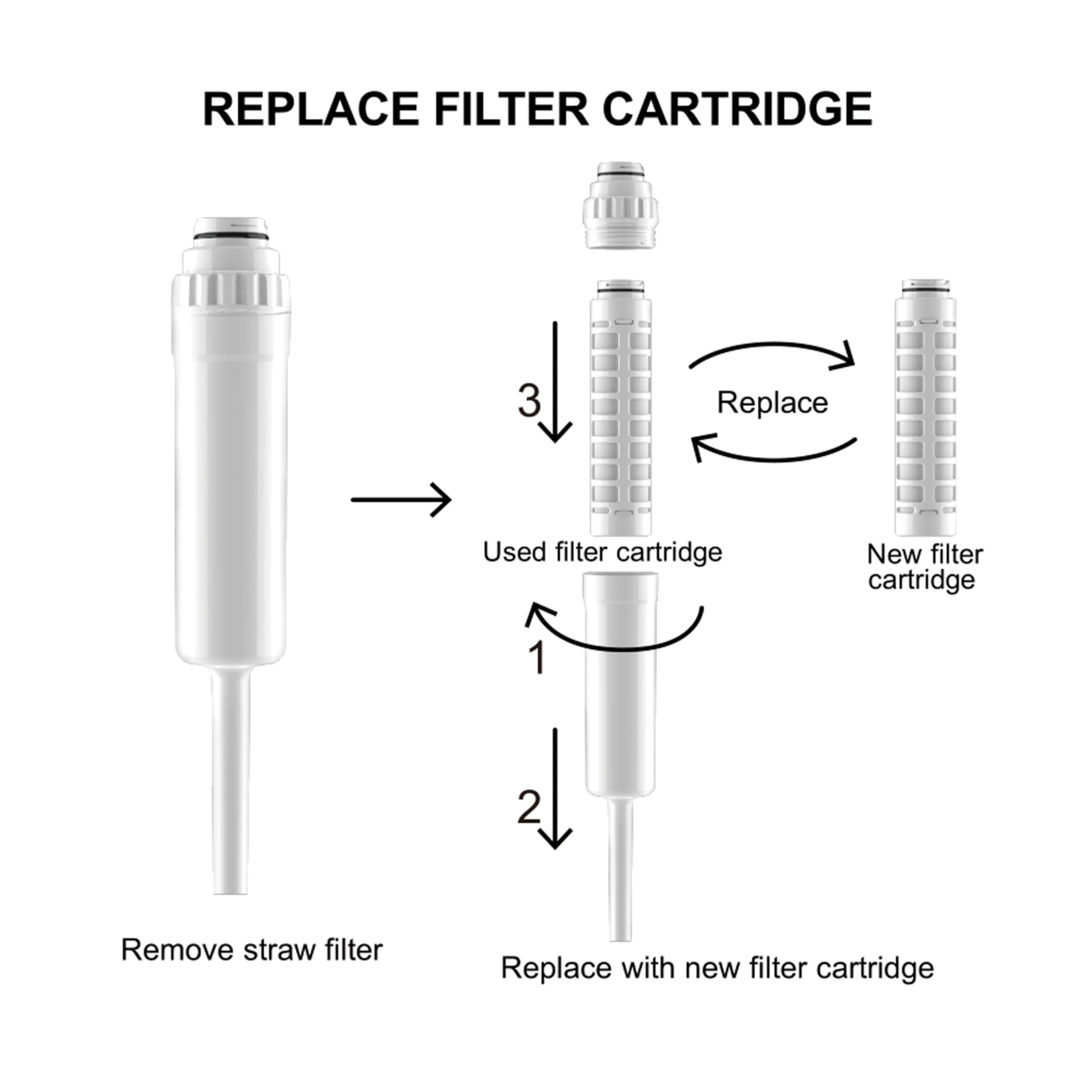 REPLACE FILTER CARTRIDGE

3

Replace

Used filter cartridge

New filter cartridge

1

2

Remove straw filter

Replace with new filter cartridge