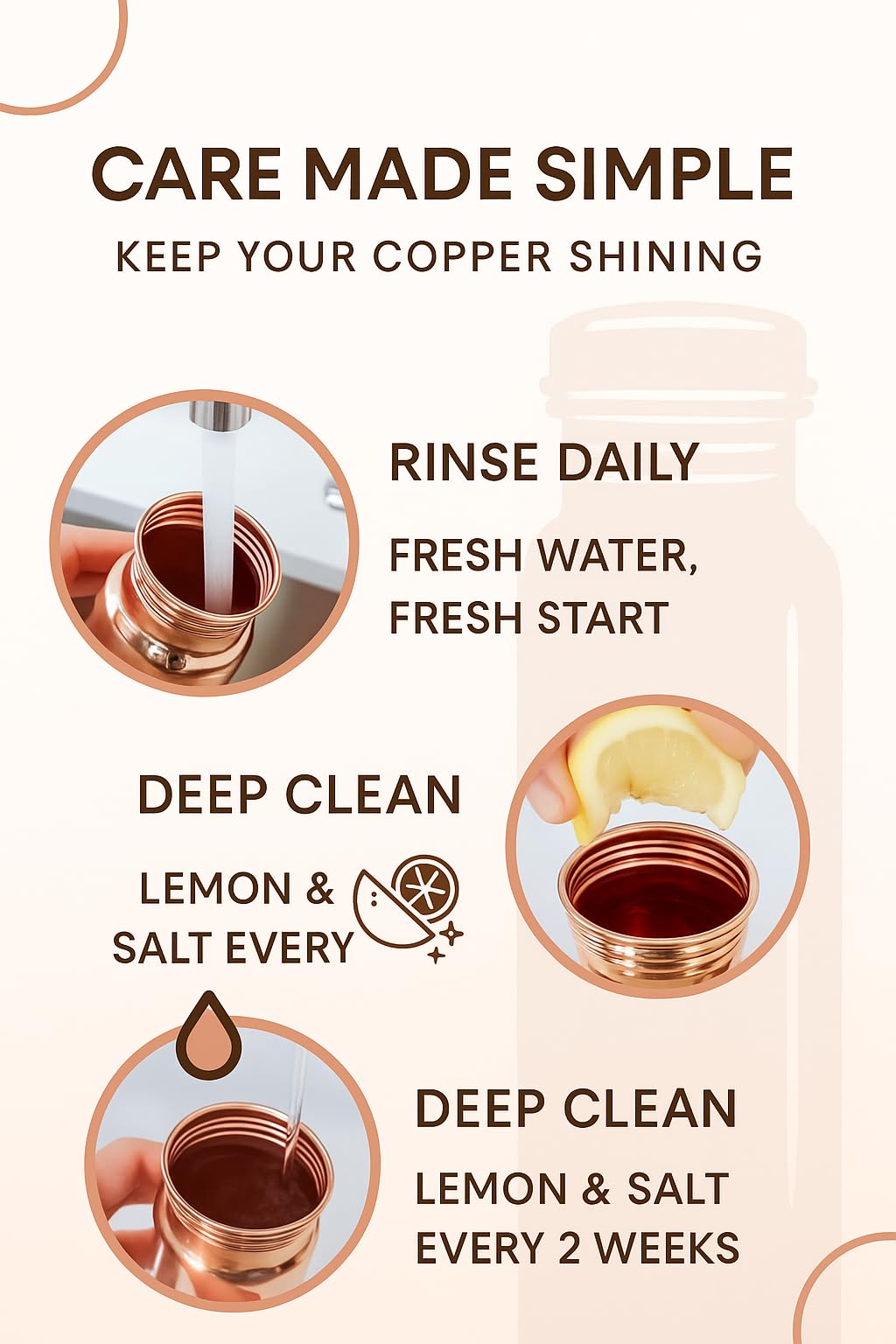 CARE MADE SIMPLE

KEEP YOUR COPPER SHINING

RINSE DAILY

FRESH WATER, FRESH START

DEEP CLEAN

LEMON & SALT EVERY

DEEP CLEAN

LEMON & SALT EVERY 2 WEEKS