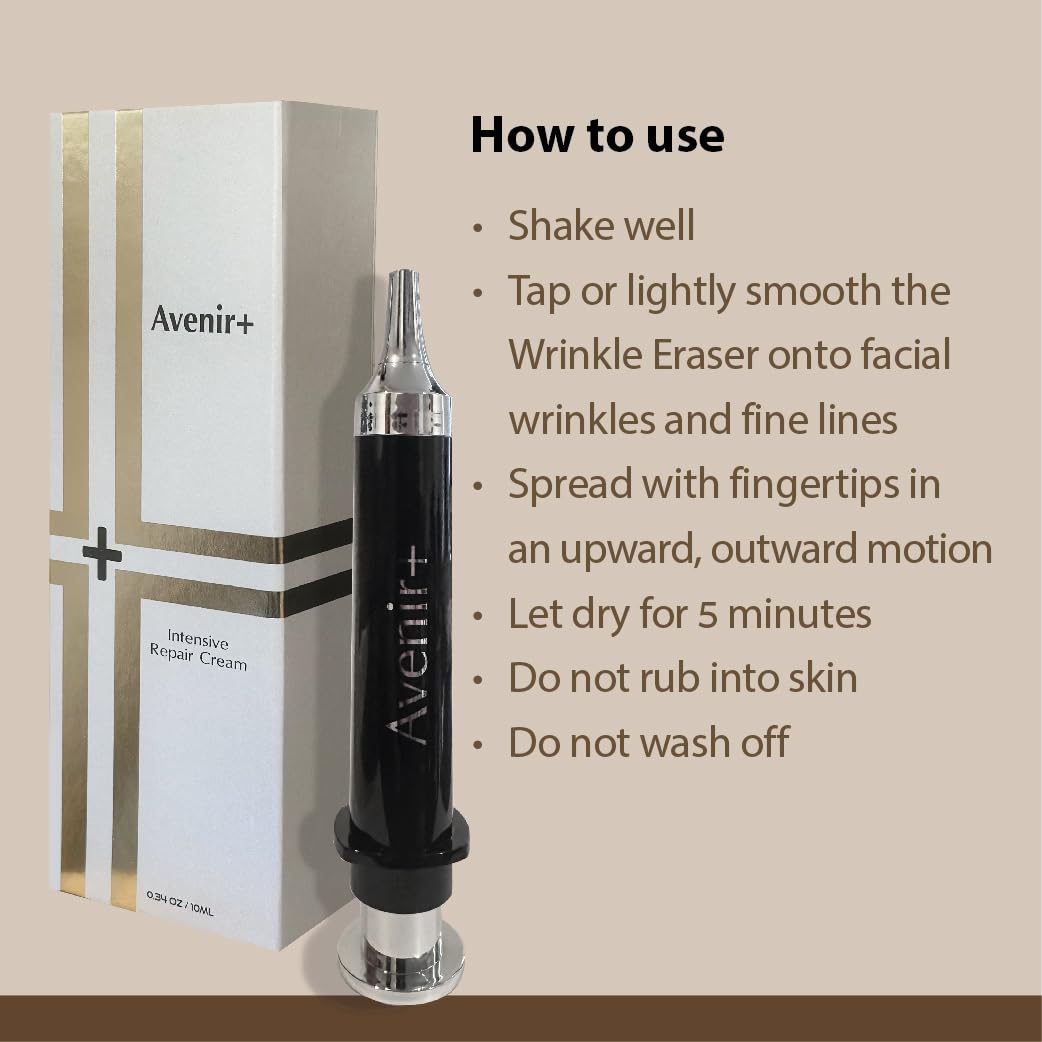 Avenir+

Intensive Repair Cream

0.34 OZ / 10ML

Avenir+

How to use

• Shake well
• Tap or lightly smooth the Wrinkle Eraser onto facial wrinkles and fine lines
• Spread with fingertips in an upward, outward motion
• Let dry for 5 minutes
• Do not rub into skin
• Do not wash off