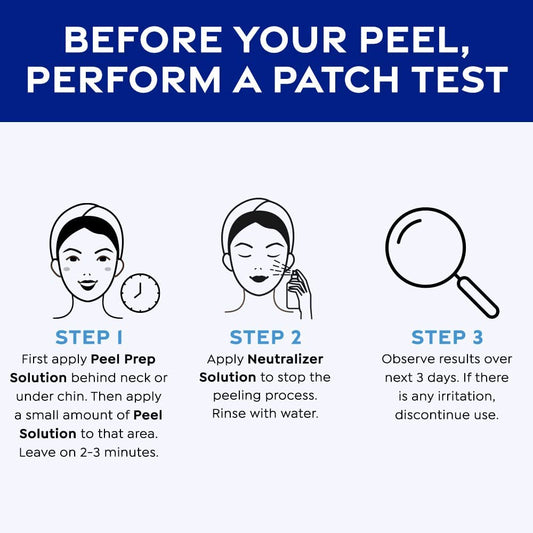 BEFORE YOUR PEEL, PERFORM A PATCH TEST

STEP 1
First apply Peel Prep Solution behind neck or under chin. Then apply a small amount of Peel Solution to that area. Leave on 2-3 minutes.

STEP 2
Apply Neutralizer Solution to stop the peeling process. Rinse with water.

STEP 3
Observe results over next 3 days. If there is any irritation, discontinue use.