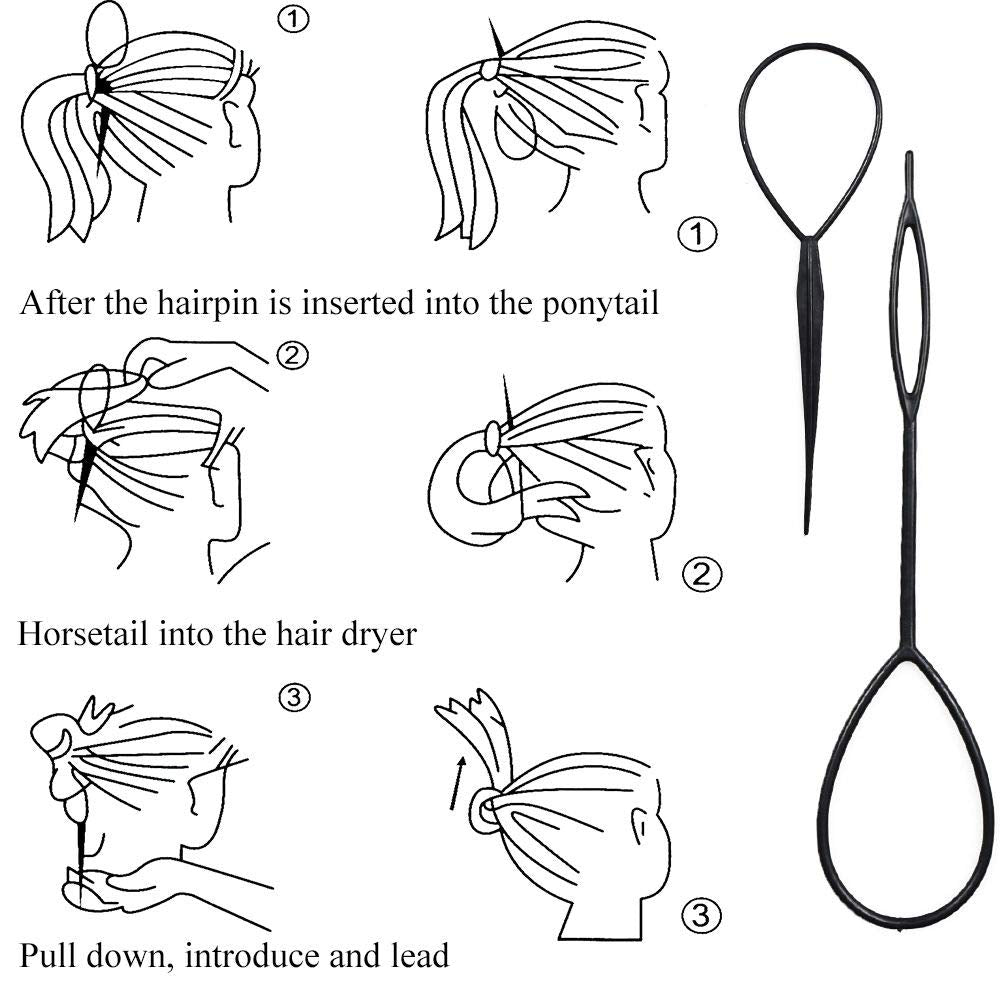 ①

①

After the hairpin is inserted into the ponytail

②

②

Horsetail into the hair dryer

③

③

Pull down, introduce and lead