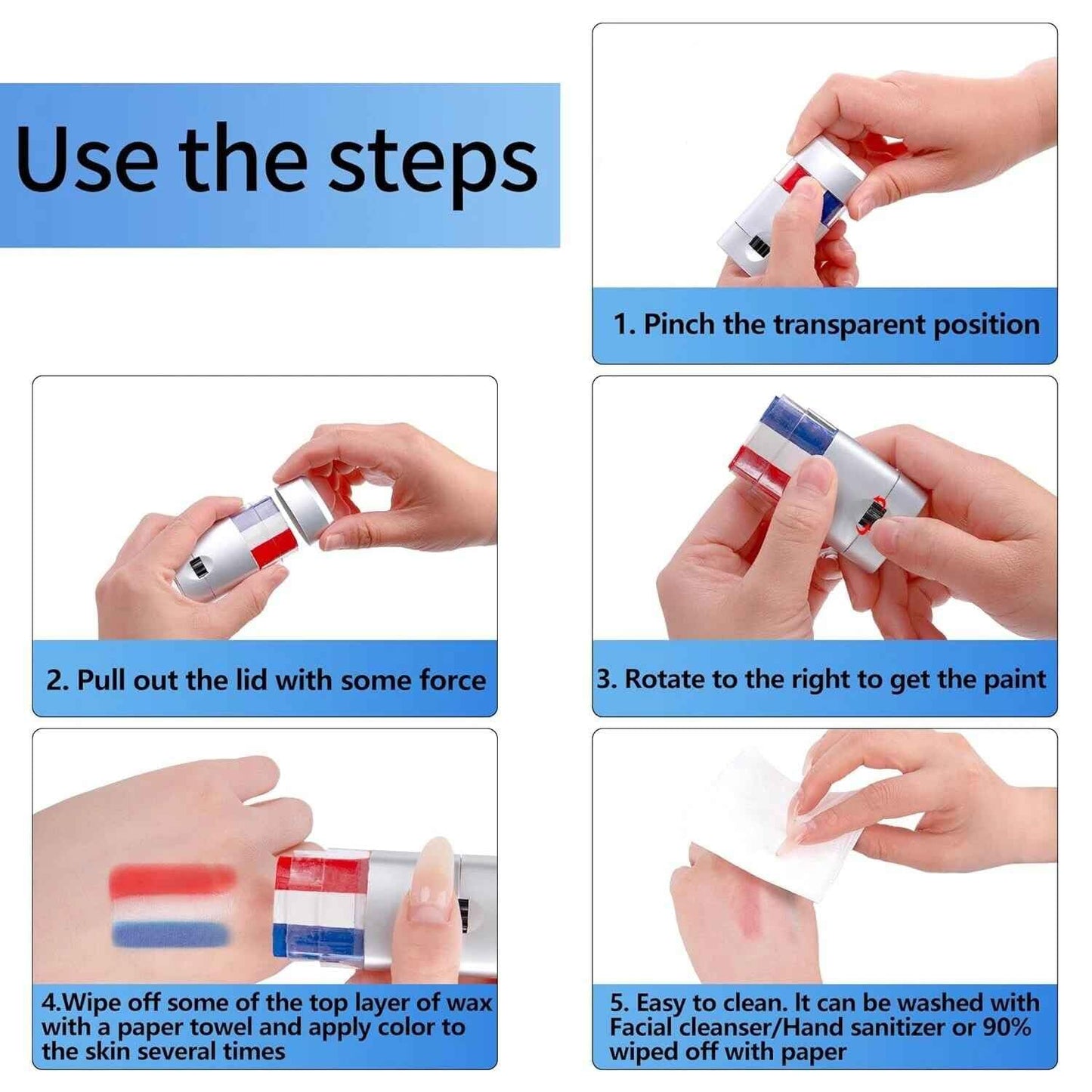 Use the steps

1. Pinch the transparent position

2. Pull out the lid with some force

3. Rotate to the right to get the paint

4.Wipe off some of the top layer of wax with a paper towel and apply color to the skin several times

5. Easy to clean. It can be washed with Facial cleanser/Hand sanitizer or 90% wiped off with paper