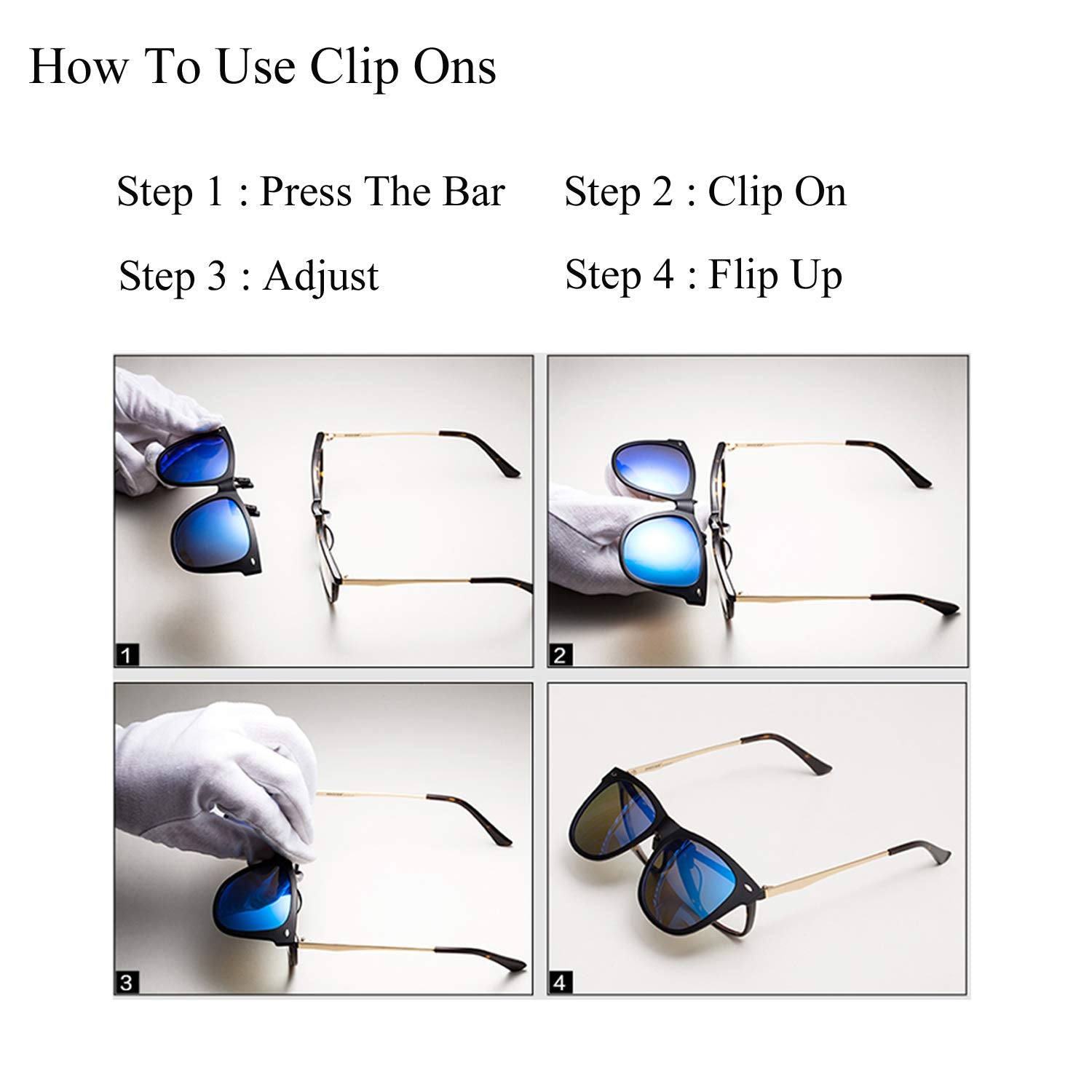 How To Use Clip Ons

Step 1 : Press The Bar

Step 2 : Clip On

Step 3 : Adjust

Step 4 : Flip Up

1

2

3

4