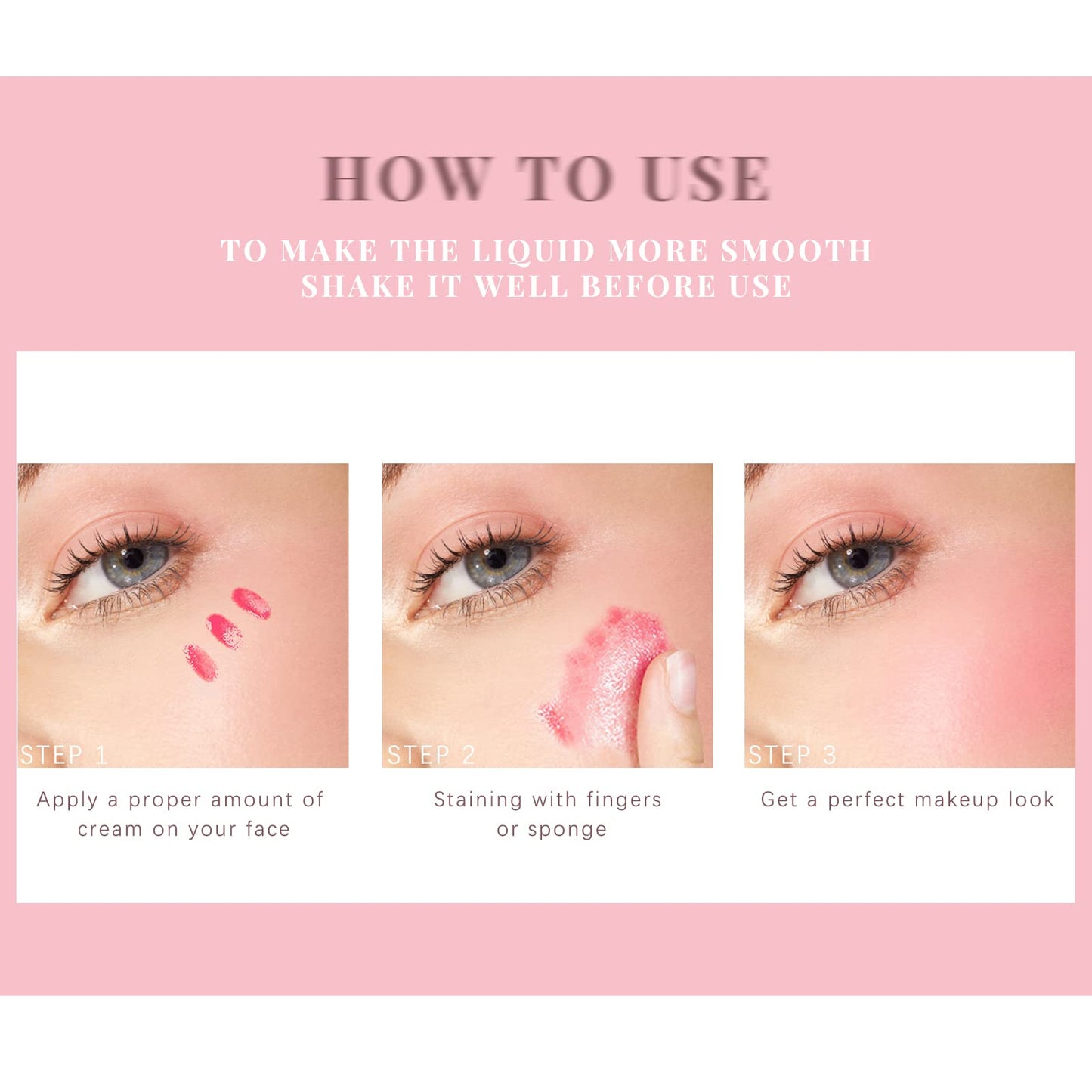 HOW TO USE

TO MAKE THE LIQUID MORE SMOOTH
SHAKE IT WELL BEFORE USE

STEP 1

Apply a proper amount of cream on your face

STEP 2

Staining with fingers or sponge

STEP 3

Get a perfect makeup look