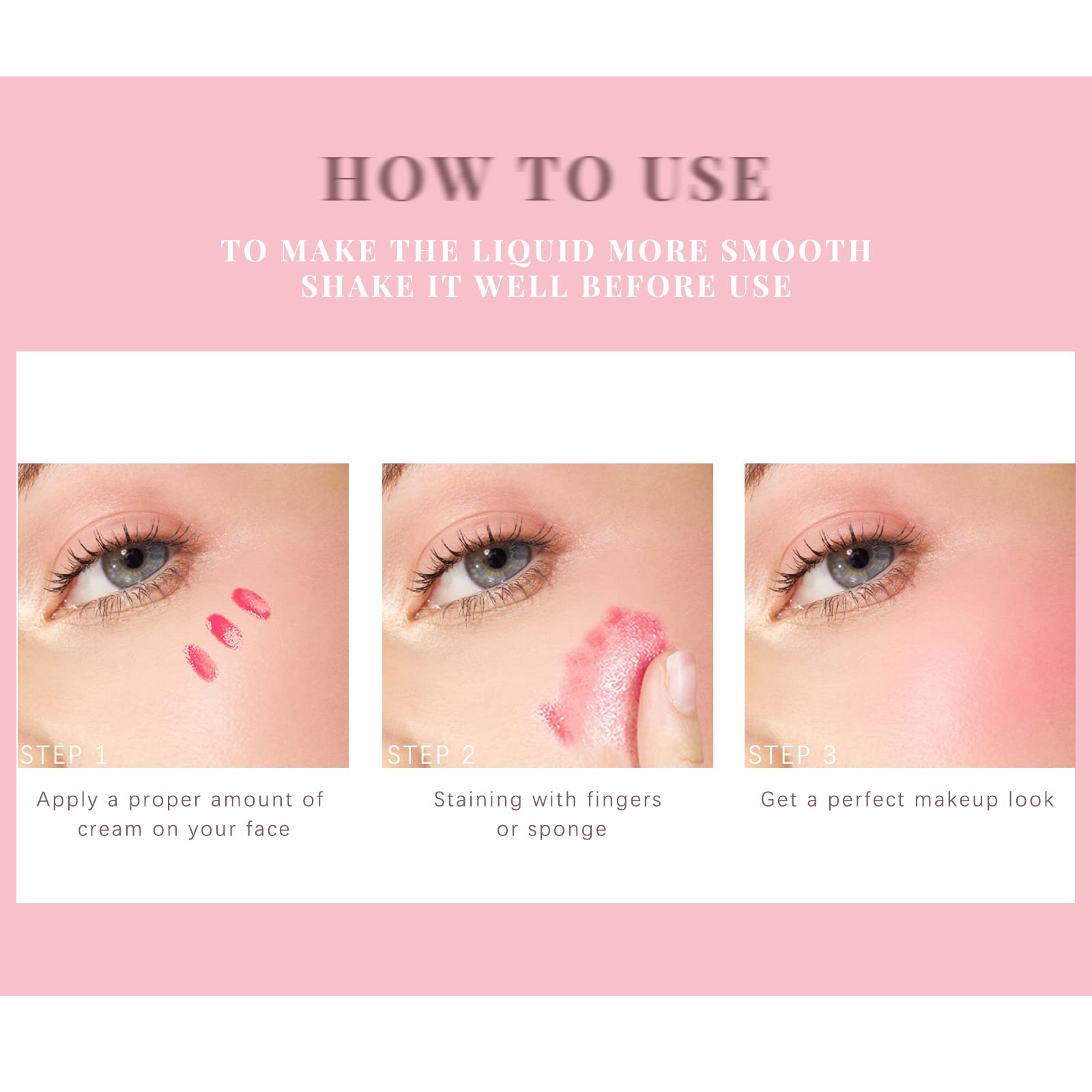 HOW TO USE

TO MAKE THE LIQUID MORE SMOOTH
SHAKE IT WELL BEFORE USE

STEP 1

Apply a proper amount of cream on your face

STEP 2

Staining with fingers or sponge

STEP 3

Get a perfect makeup look