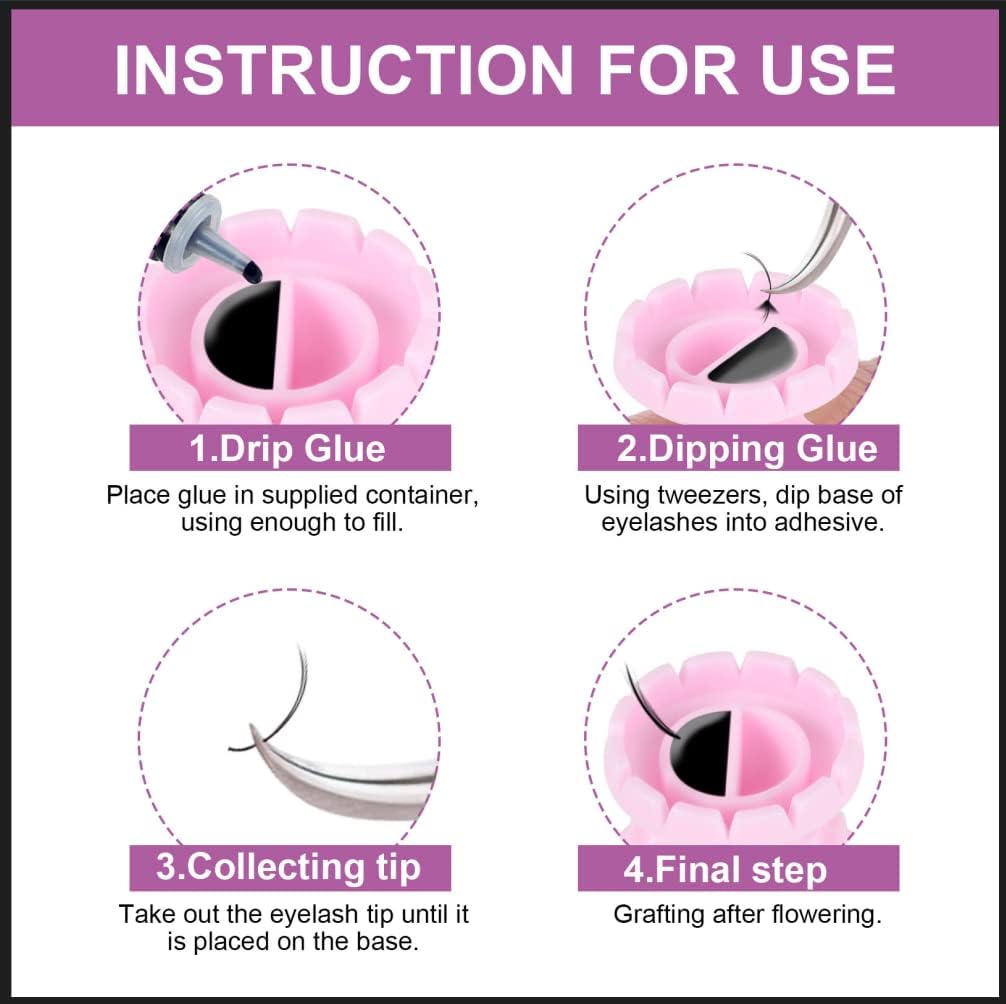 INSTRUCTION FOR USE

1.Drip Glue
Place glue in supplied container, using enough to fill.

2.Dipping Glue
Using tweezers, dip base of eyelashes into adhesive.

3.Collecting tip
Take out the eyelash tip until it is placed on the base.

4.Final step
Grafting after flowering.