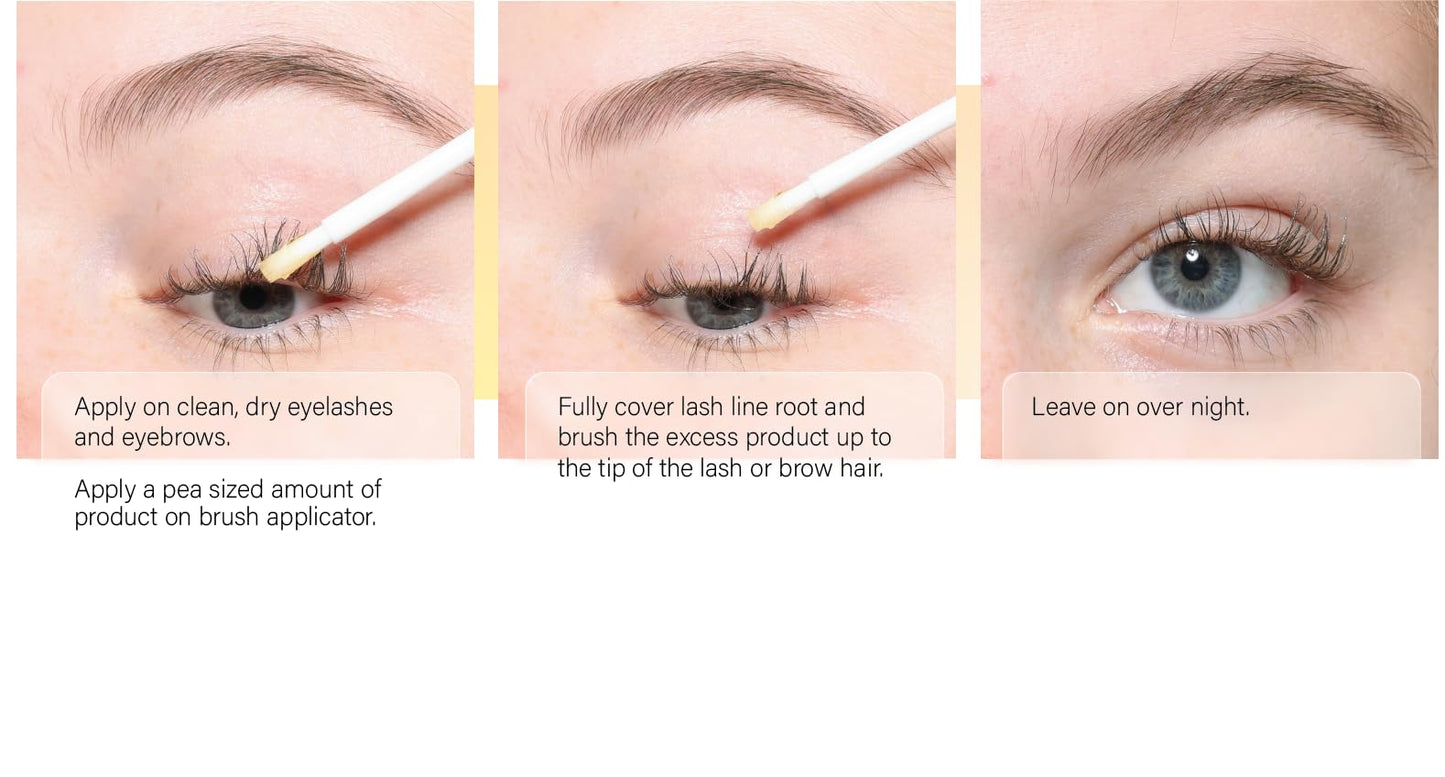 Apply on clean, dry eyelashes and eyebrows.

Apply a pea sized amount of product on brush applicator.

Fully cover lash line root and brush the excess product up to the tip of the lash or brow hair.

Leave on over night.