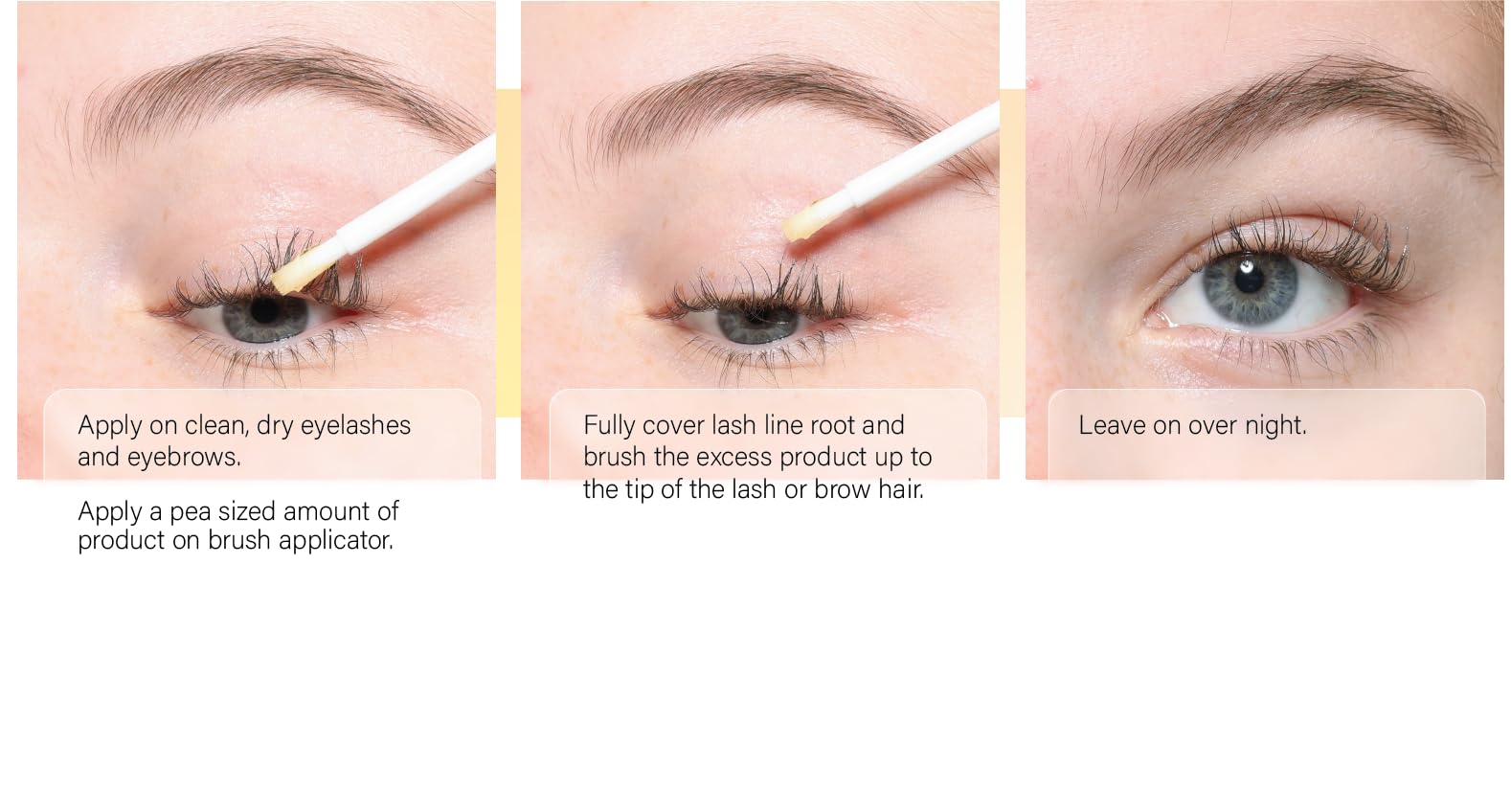 Apply on clean, dry eyelashes and eyebrows.

Apply a pea sized amount of product on brush applicator.

Fully cover lash line root and brush the excess product up to the tip of the lash or brow hair.

Leave on over night.