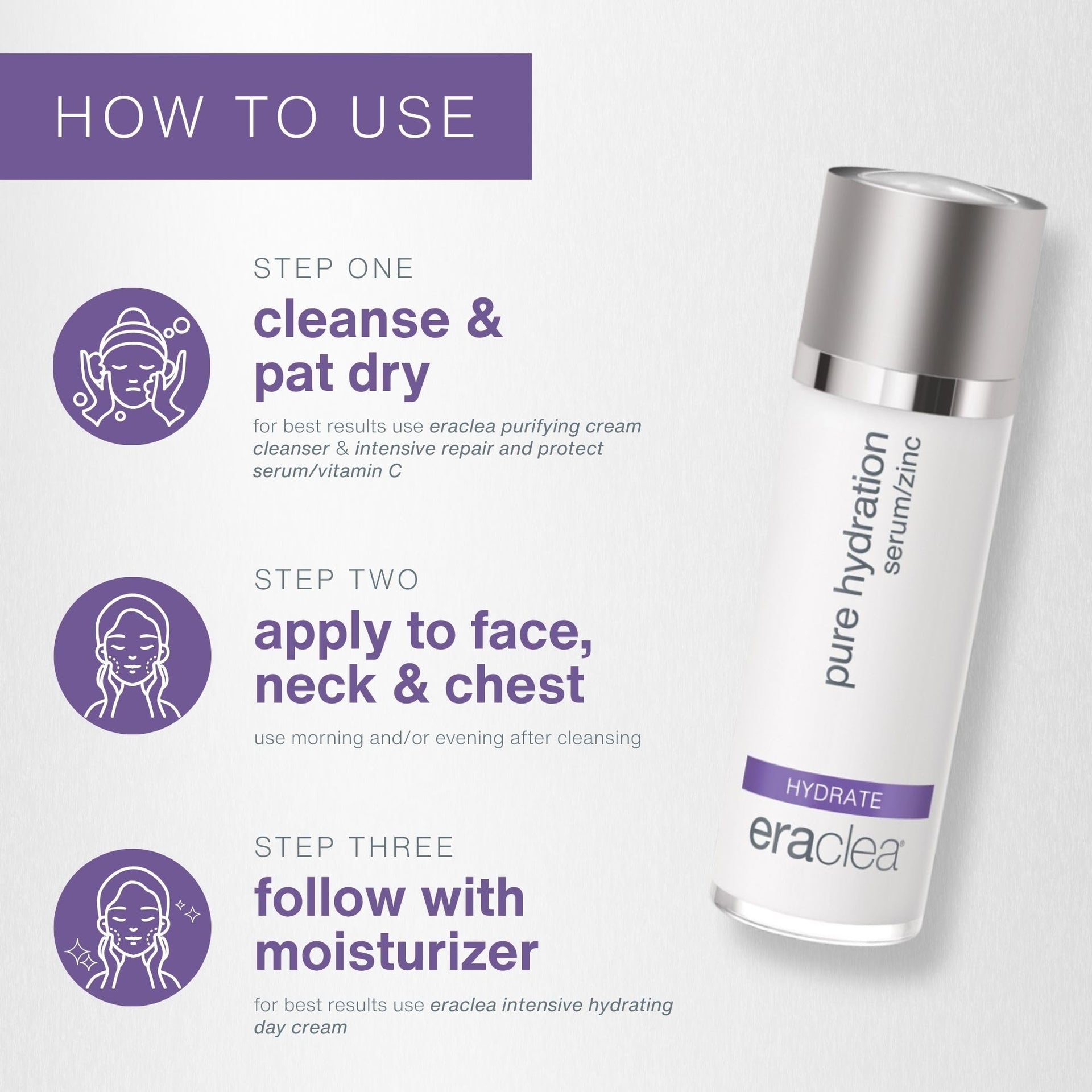 HOW TO USE

STEP ONE

cleanse & pat dry

for best results use eraclea purifying cream cleanser & intensive repair and protect serum/vitamin C

STEP TWO

apply to face, neck & chest

use morning and/or evening after cleansing

STEP THREE

follow with moisturizer

for best results use eraclea intensive hydrating day cream

pure hydration
serum/zinc

HYDRATE

eraclea®