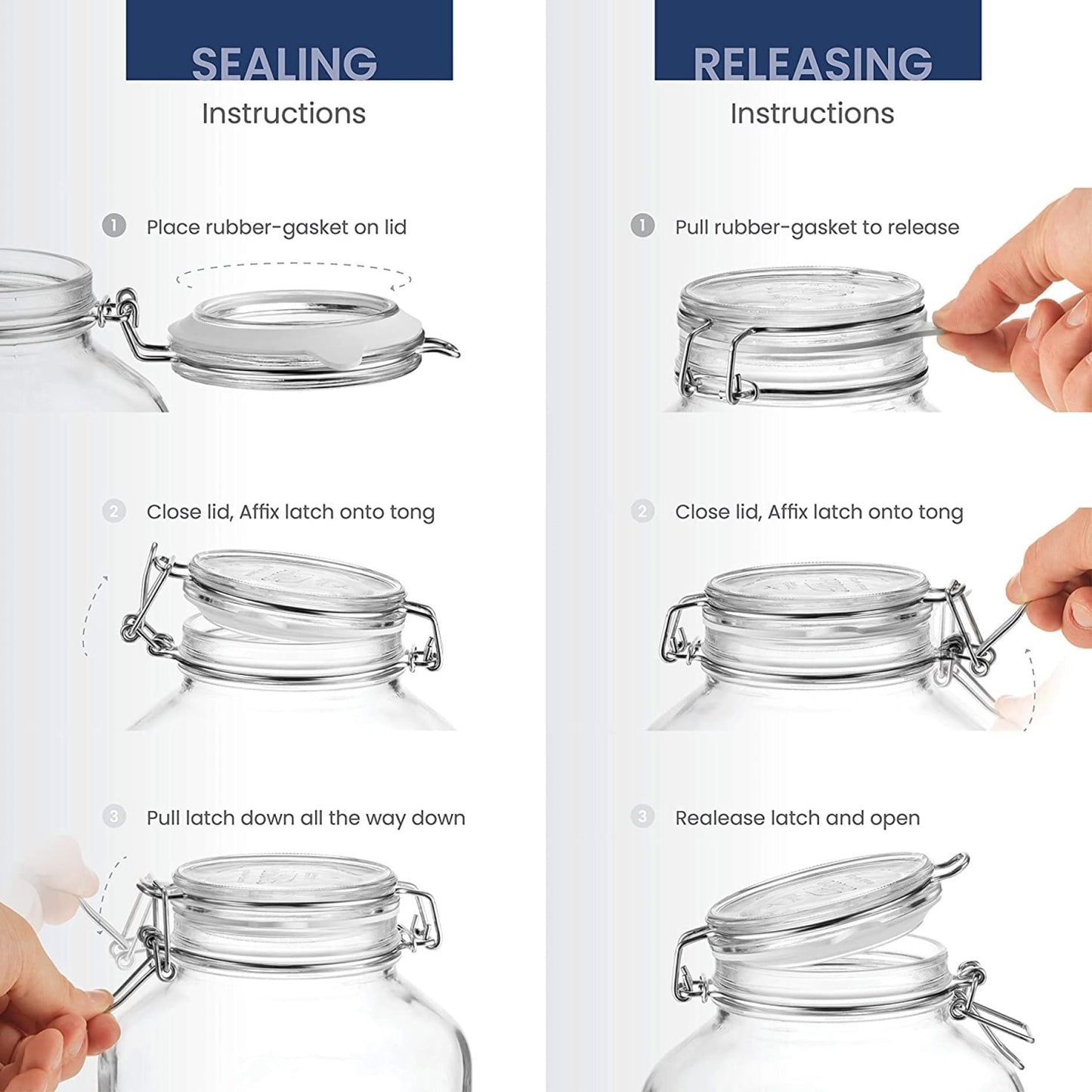 SEALING

Instructions

1 Place rubber-gasket on lid

2 Close lid, Affix latch onto tong

3 Pull latch down all the way down

RELEASING

Instructions

1 Pull rubber-gasket to release

2 Close lid, Affix latch onto tong

3 Realease latch and open