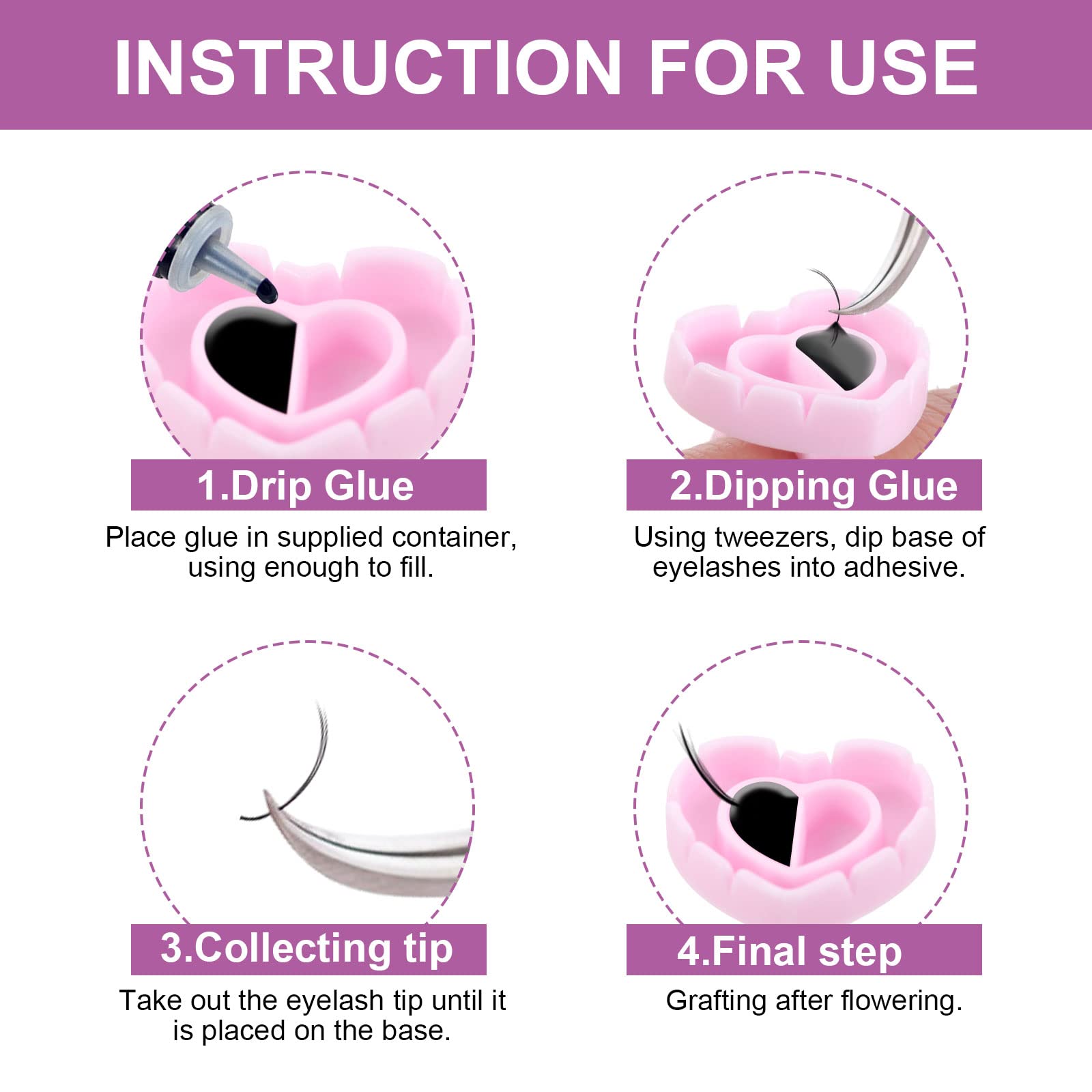 INSTRUCTION FOR USE

1.Drip Glue

Place glue in supplied container, using enough to fill.

2.Dipping Glue

Using tweezers, dip base of eyelashes into adhesive.

3.Collecting tip

Take out the eyelash tip until it is placed on the base.

4.Final step

Grafting after flowering.