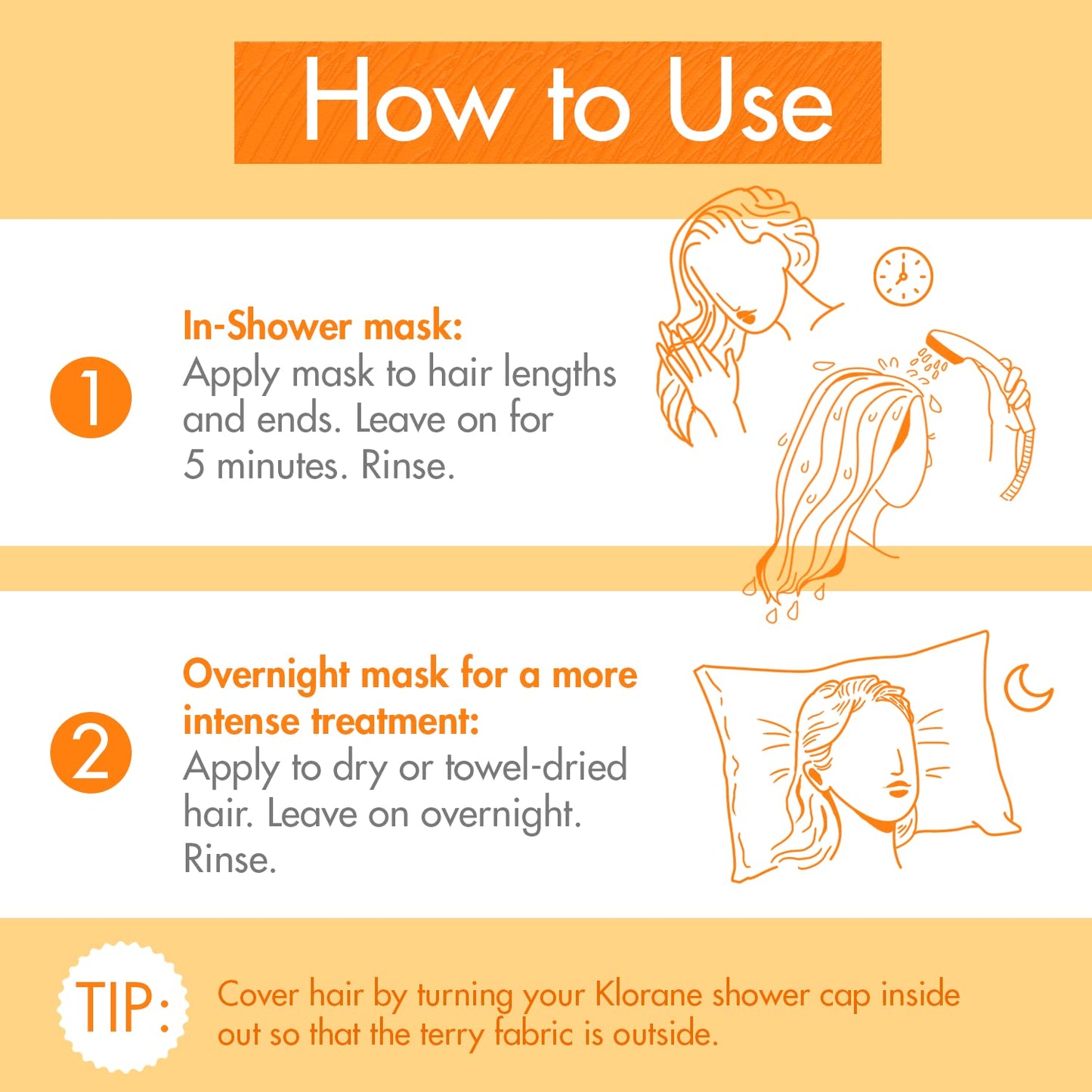 How to Use

1

In-Shower mask:
Apply mask to hair lengths and ends. Leave on for 5 minutes. Rinse.

2

Overnight mask for a more intense treatment:
Apply to dry or towel-dried hair. Leave on overnight. Rinse.

TIP:

Cover hair by turning your Klorane shower cap inside out so that the terry fabric is outside.