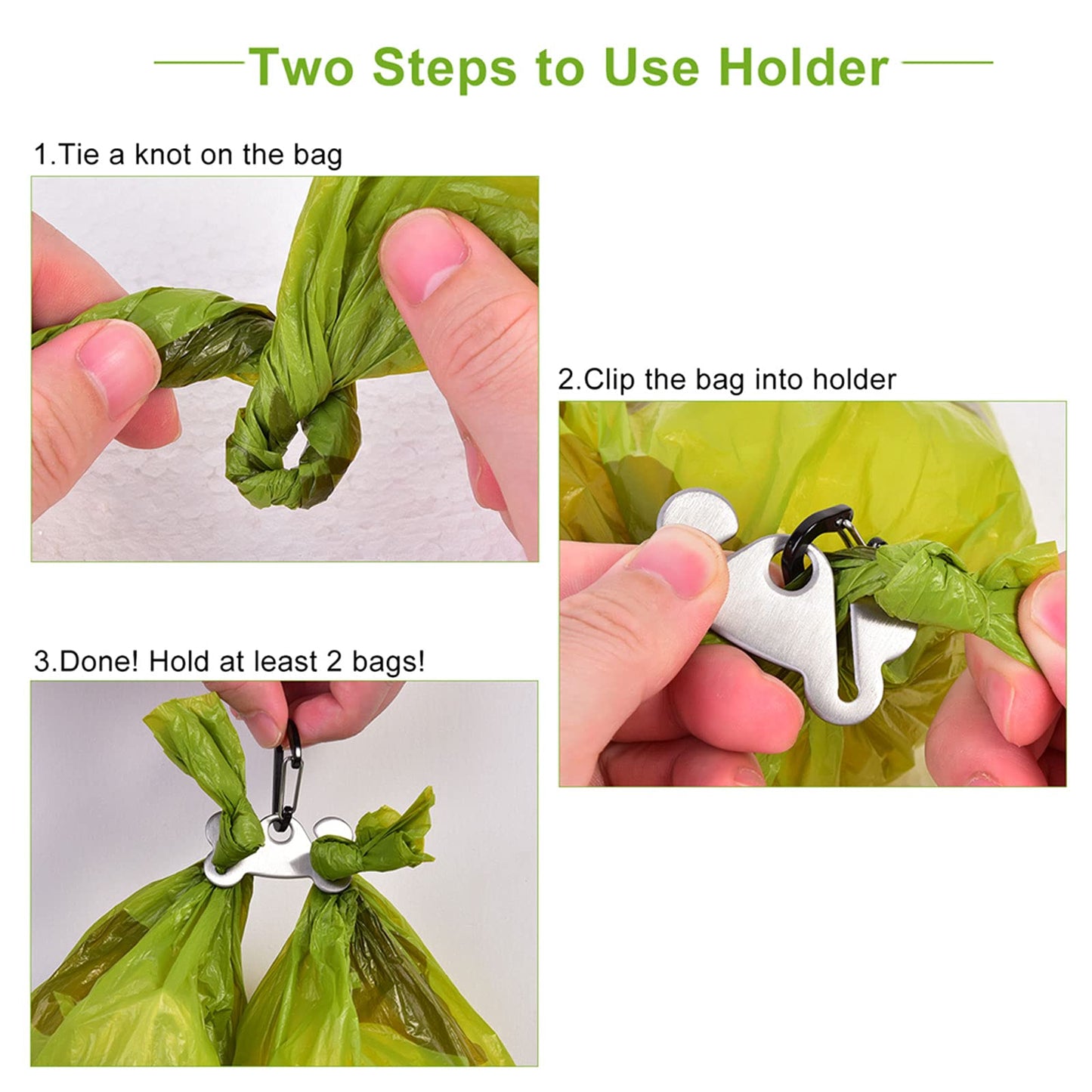 Two Steps to Use Holder

1.Tie a knot on the bag

2.Clip the bag into holder

3.Done! Hold at least 2 bags!