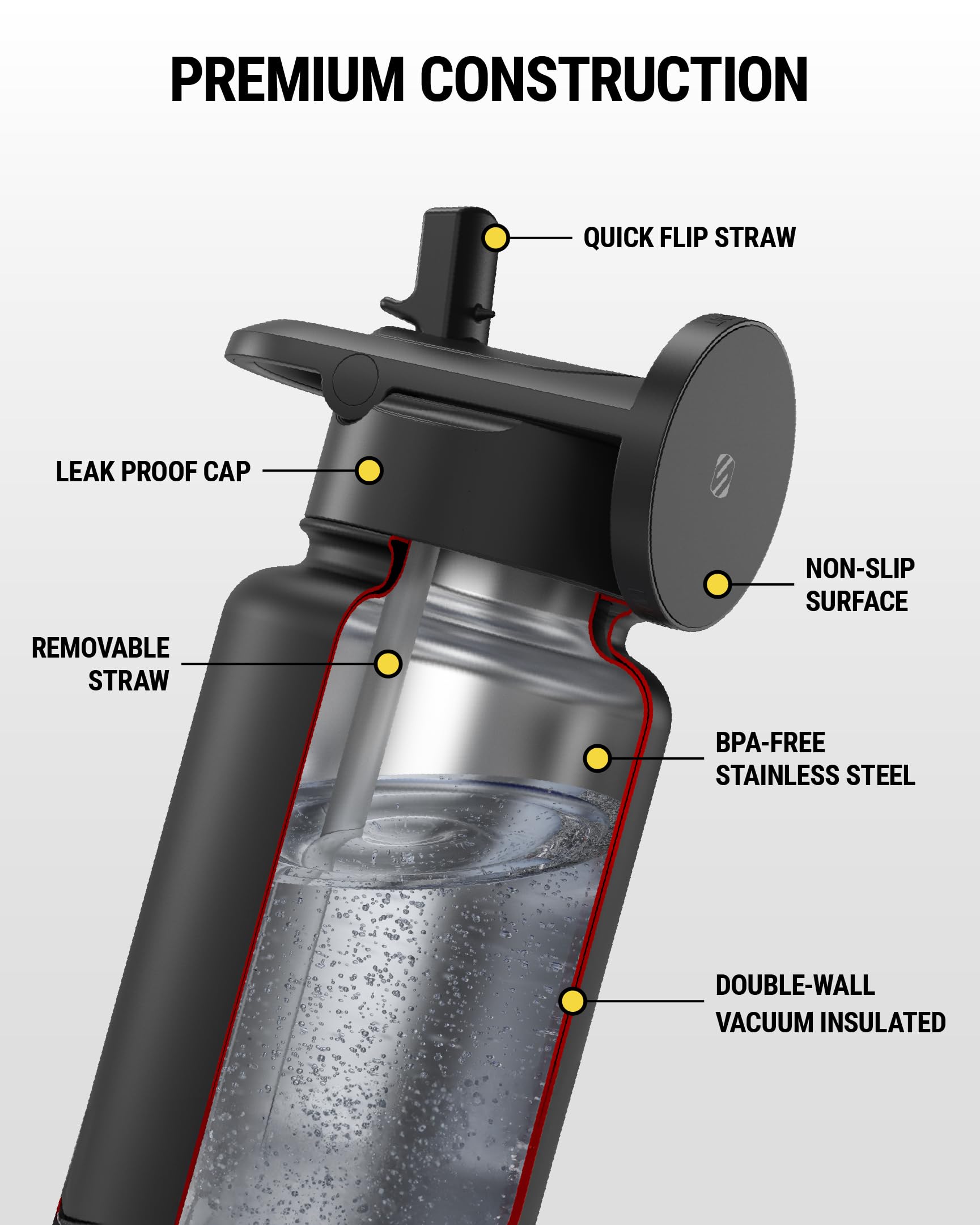 PREMIUM CONSTRUCTION

QUICK FLIP STRAW

LEAK PROOF CAP

NON-SLIP SURFACE

REMOVABLE STRAW

BPA-FREE STAINLESS STEEL

DOUBLE-WALL VACUUM INSULATED